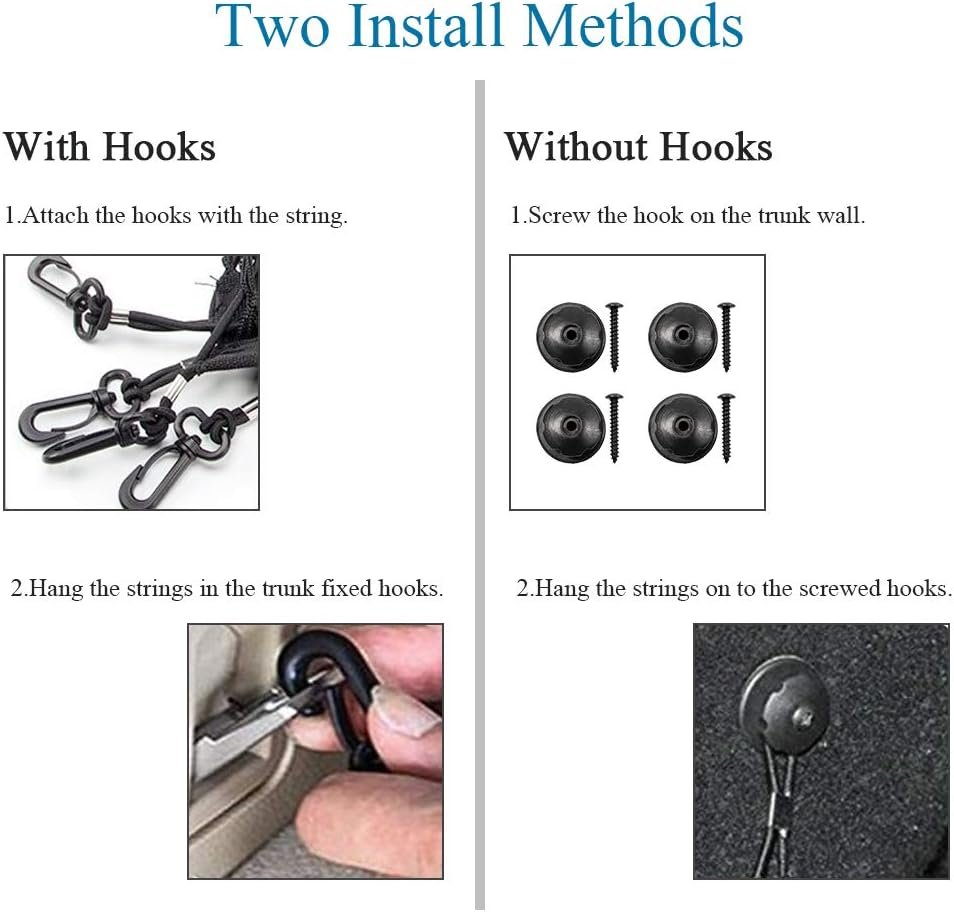 Two Install Methods

With Hooks

1.Attach the hooks with the string.

2.Hang the strings in the trunk fixed hooks.

Without Hooks

1.Screw the hook on the trunk wall.

2.Hang the strings on to the screwed hooks.