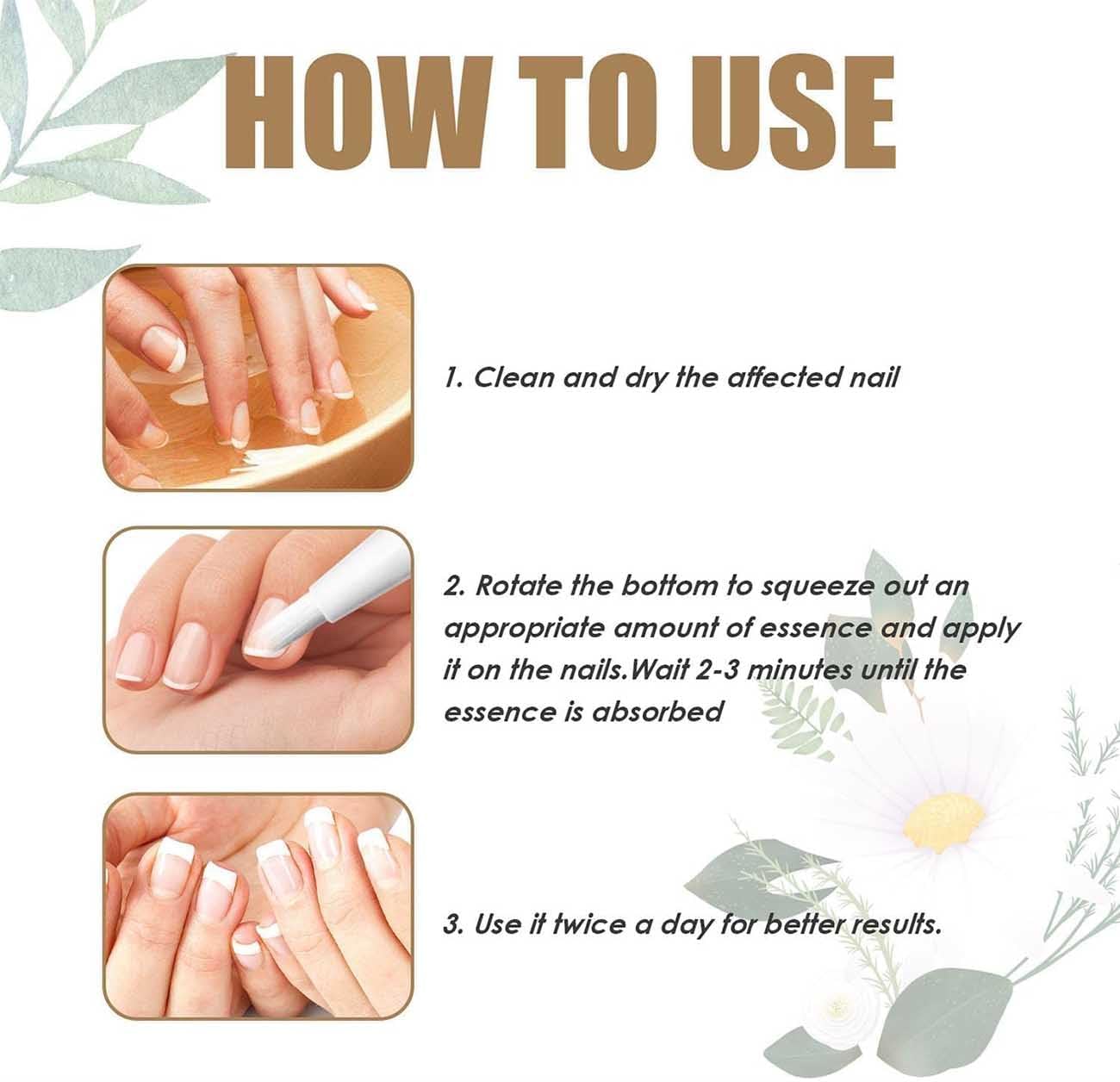 HOW TO USE

1. Clean and dry the affected nail

2. Rotate the bottom to squeeze out an appropriate amount of essence and apply it on the nails.Wait 2-3 minutes until the essence is absorbed

3. Use it twice a day for better results.