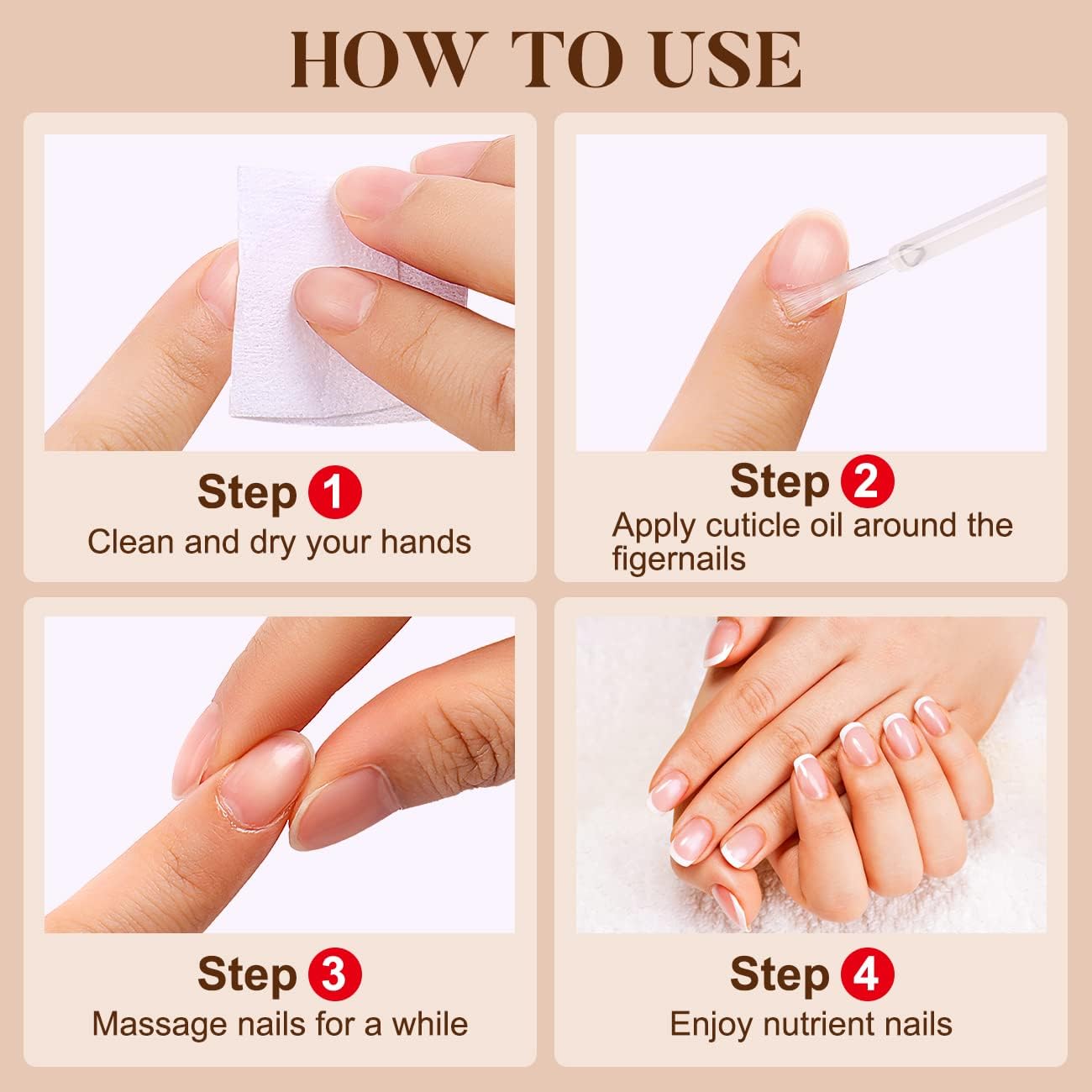 HOW TO USE

Step 1
Clean and dry your hands

Step 2
Apply cuticle oil around the figernails

Step 3
Massage nails for a while

Step 4
Enjoy nutrient nails