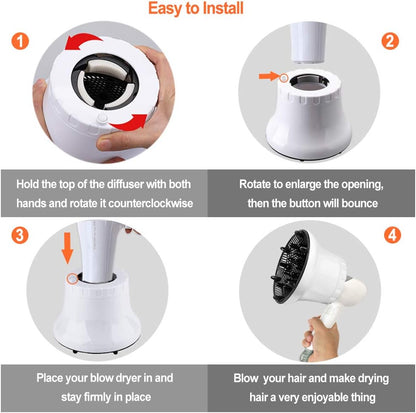 Easy to Install

1

2

Hold the top of the diffuser with both hands and rotate it counterclockwise

Rotate to enlarge the opening, then the button will bounce

3

4

Place your blow dryer in and stay firmly in place

Blow your hair and make drying hair a very enjoyable thing