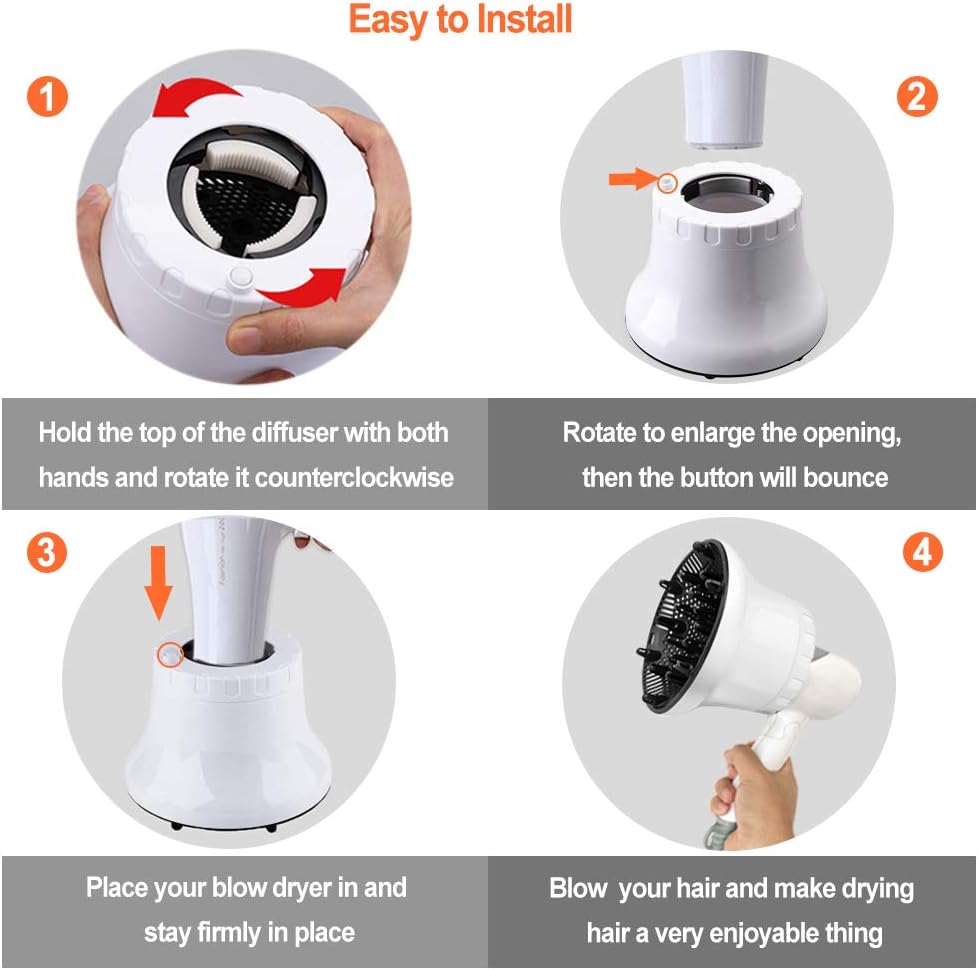 Easy to Install

1

2

Hold the top of the diffuser with both hands and rotate it counterclockwise

Rotate to enlarge the opening, then the button will bounce

3

4

Place your blow dryer in and stay firmly in place

Blow your hair and make drying hair a very enjoyable thing