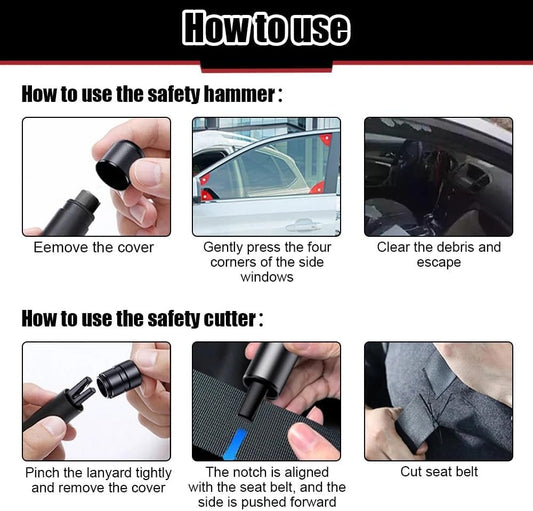 How to use

How to use the safety hammer:

Eemove the cover

Gently press the four corners of the side windows

Clear the debris and escape

How to use the safety cutter:

Pinch the lanyard tightly and remove the cover

The notch is aligned with the seat belt, and the side is pushed forward

Cut seat belt