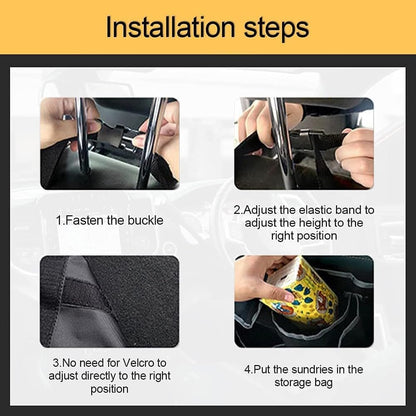 Installation steps

1.Fasten the buckle

2.Adjust the elastic band to adjust the height to the right position

3.No need for Velcro to adjust directly to the right position

4.Put the sundries in the storage bag