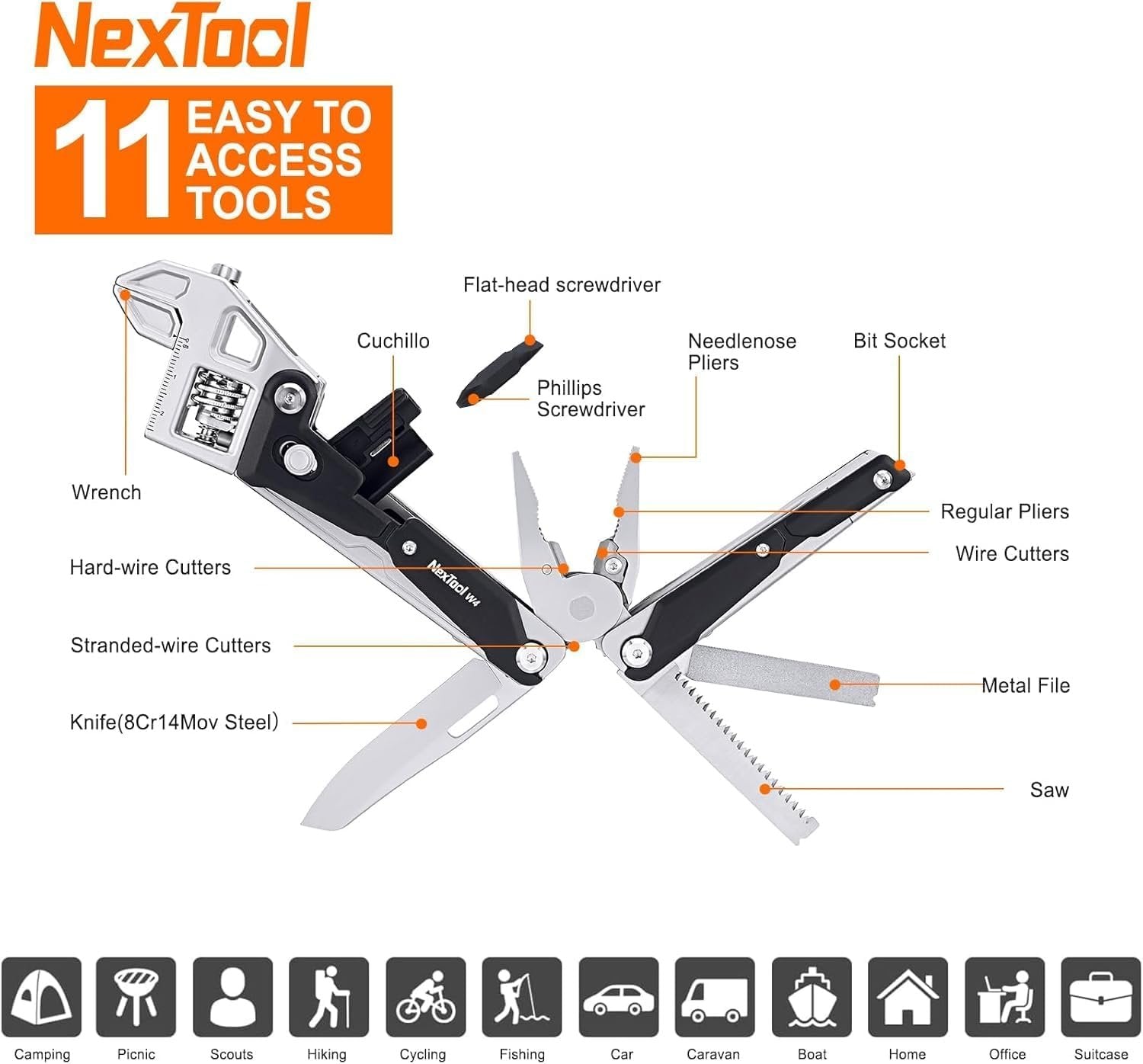 NexTool

11 EASY TO ACCESS TOOLS

Flat-head screwdriver

Cuchillo

Phillips Screwdriver

Needlenose Pliers

Bit Socket

Wrench

Regular Pliers

Wire Cutters

Hard-wire Cutters

NexTool W4

Stranded-wire Cutters

Metal File

Knife(8Cr14Mov Steel)

Saw

Camping Picnic Scouts Hiking Cycling Fishing Car Caravan Boat Home Office Suitcase