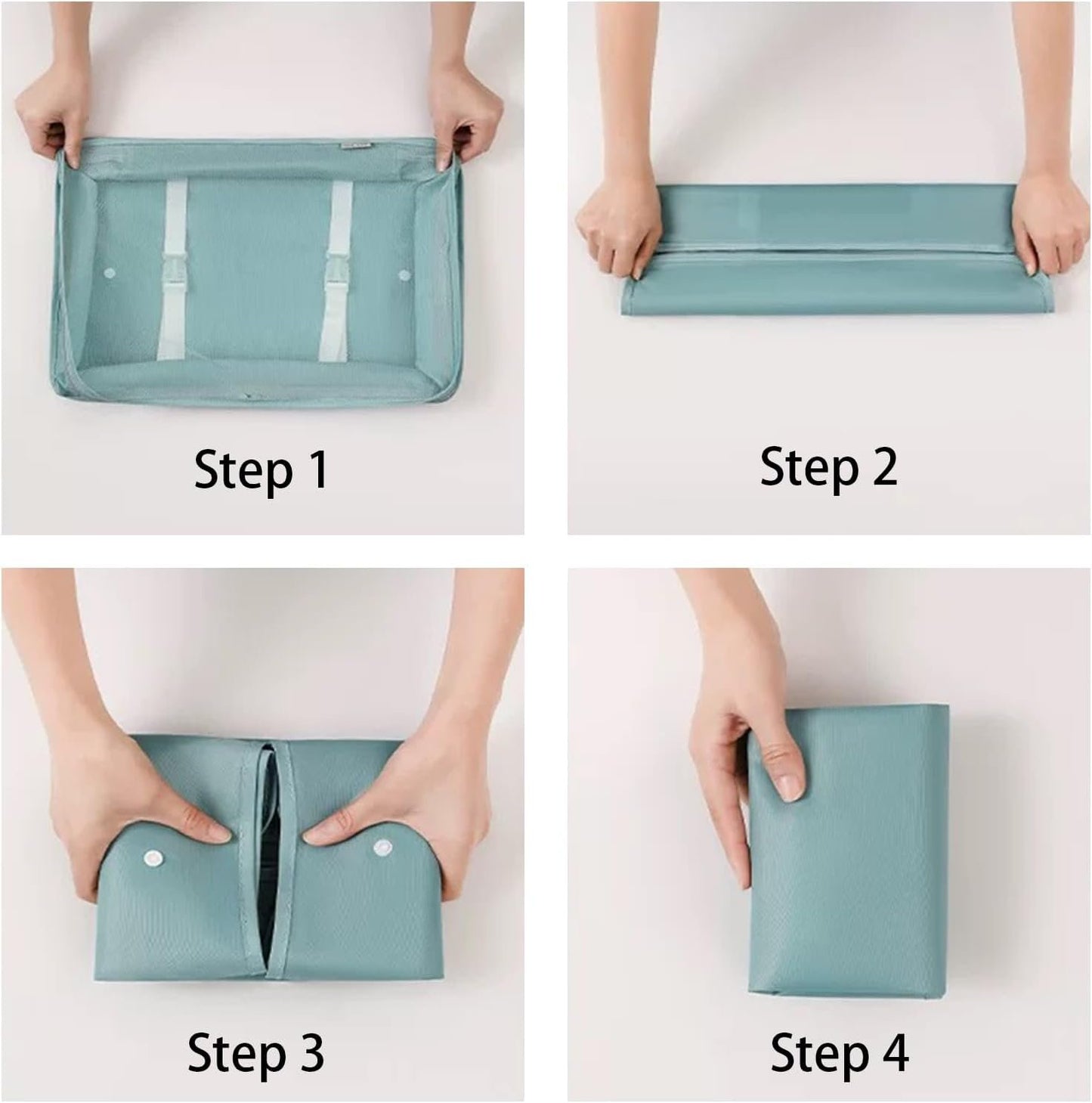 Step 1

Step 2

Step 3

Step 4