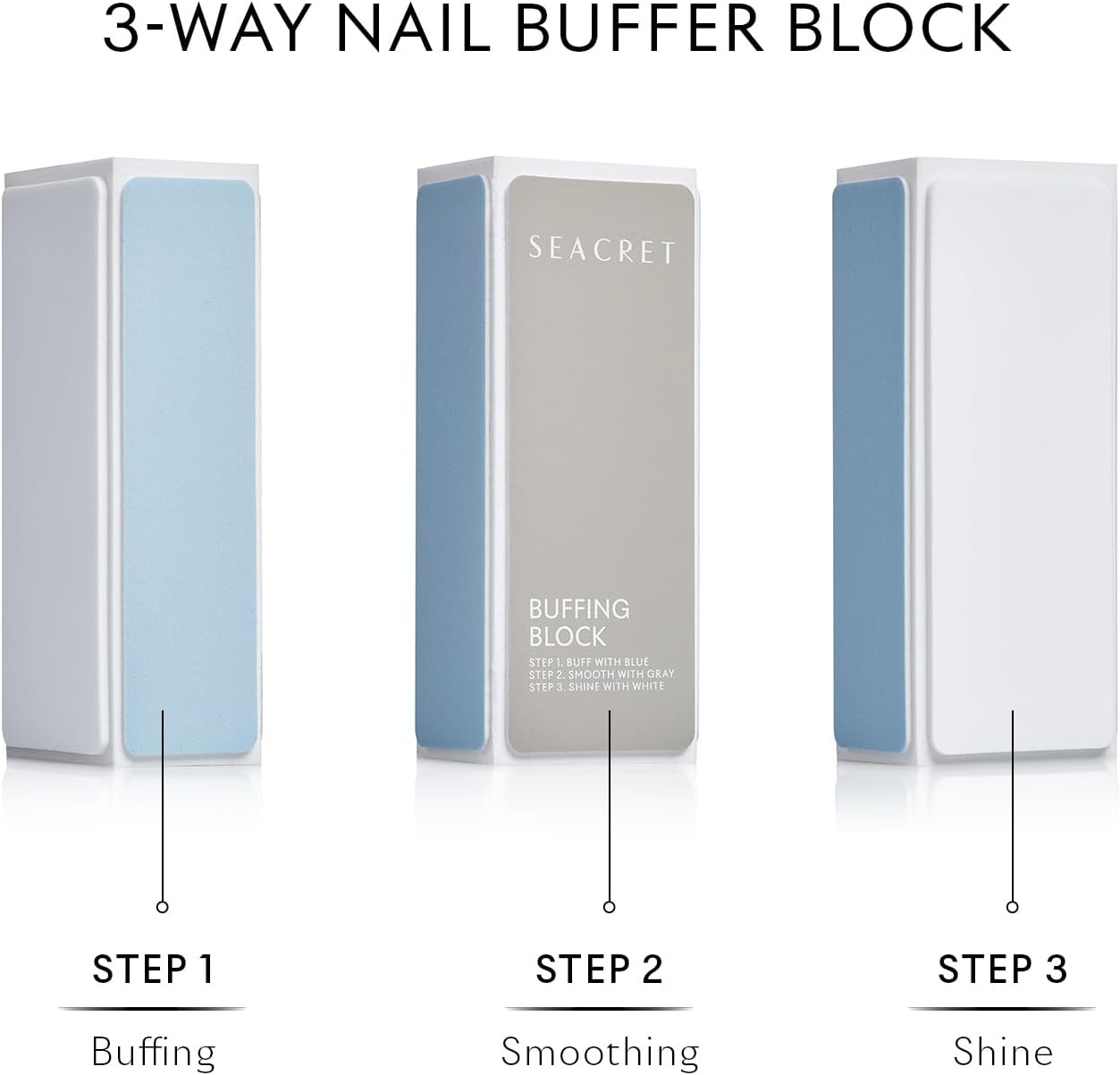 3-WAY NAIL BUFFER BLOCK

SEACRET

BUFFING BLOCK

STEP 1. BUFF WITH BLUE
STEP 2. SMOOTH WITH GRAY
STEP 3. SHINE WITH WHITE

STEP 1
Buffing

STEP 2
Smoothing

STEP 3
Shine