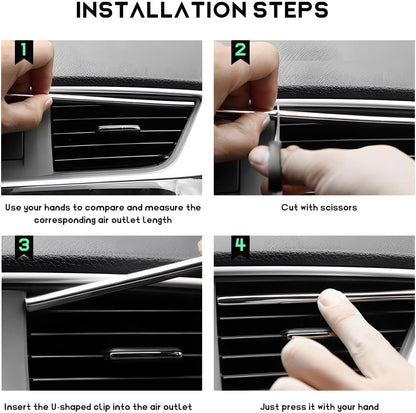 INSTALLATION STEPS

1

Use your hands to compare and measure the corresponding air outlet length

2

Cut with scissors

3

Insert the U-shaped clip into the air outlet

4

Just press it with your hand