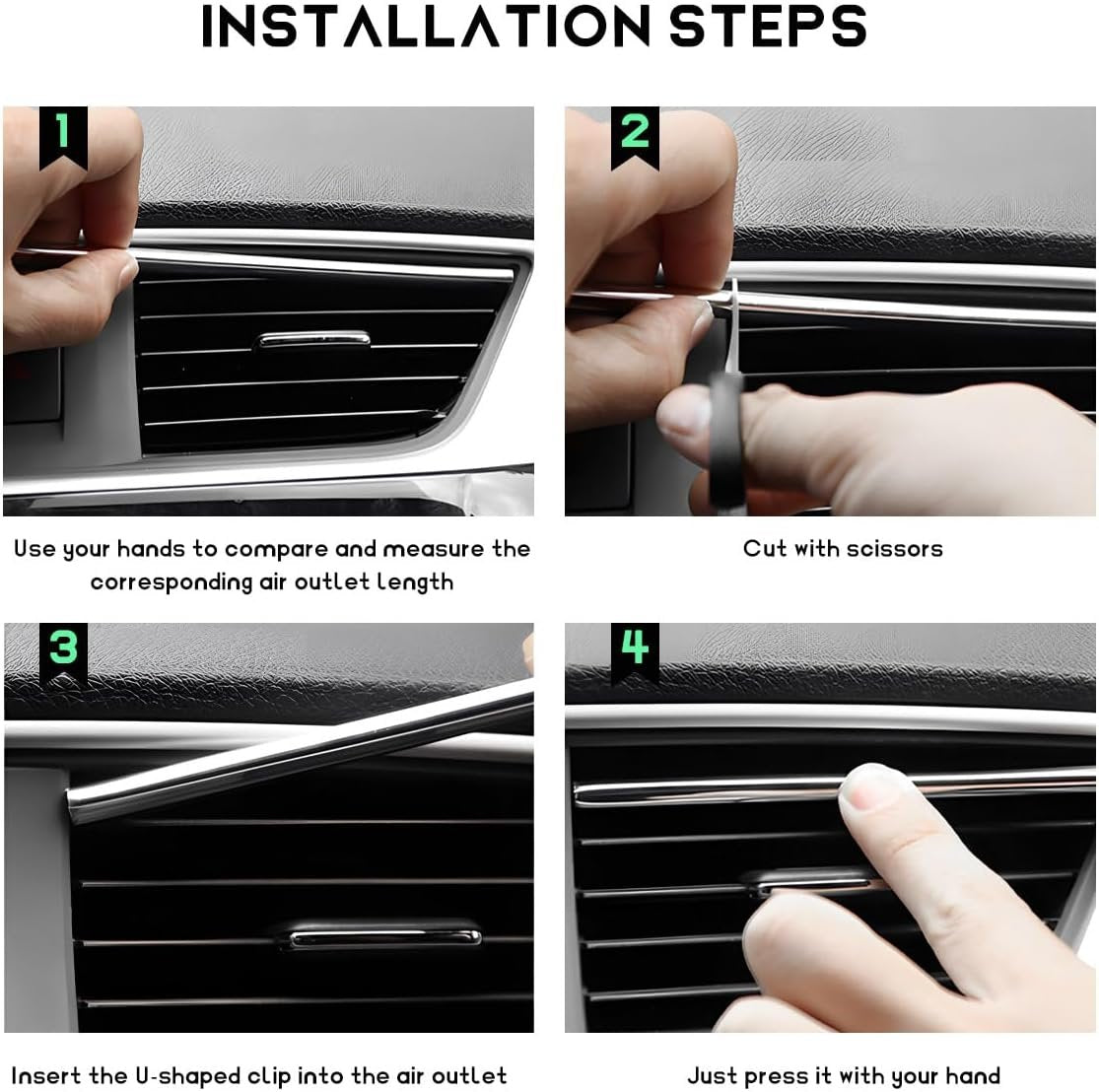 INSTALLATION STEPS

1

Use your hands to compare and measure the corresponding air outlet length

2

Cut with scissors

3

Insert the U-shaped clip into the air outlet

4

Just press it with your hand