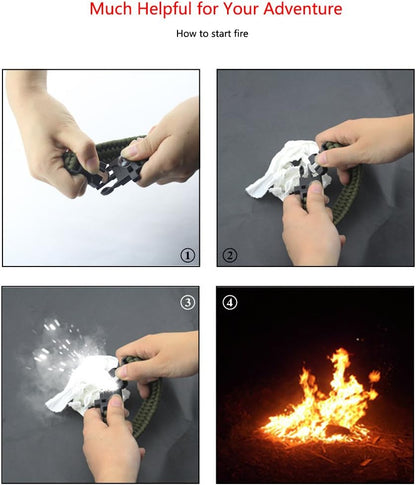 Much Helpful for Your Adventure

How to start fire

①

②

③

④