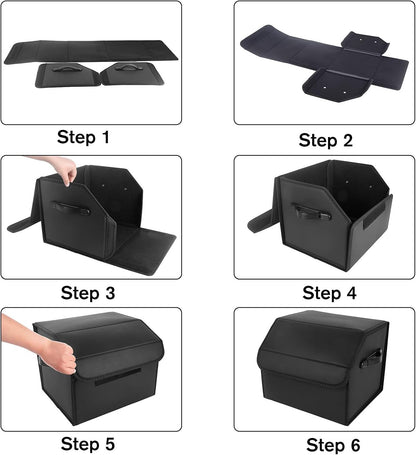 Step 1

Step 2

Step 3

Step 4

Step 5

Step 6