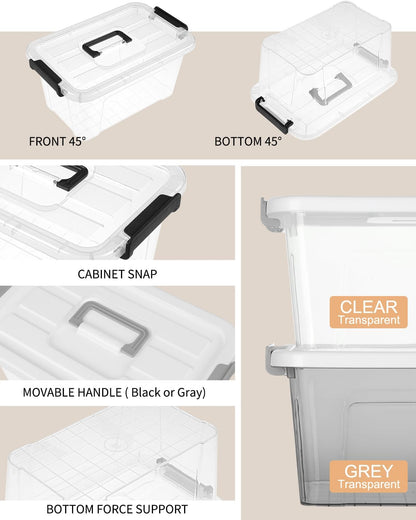 FRONT 45°

BOTTOM 45°

CABINET SNAP

MOVABLE HANDLE ( Black or Gray)

BOTTOM FORCE SUPPORT

CLEAR
Transparent

GREY
Transparent