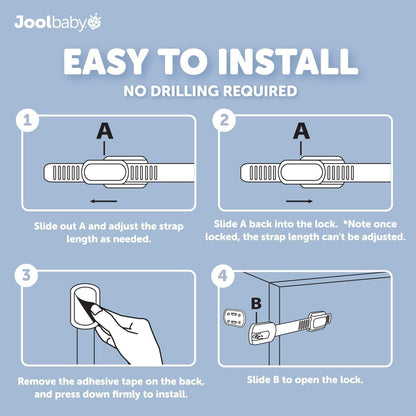 Joolbaby

EASY TO INSTALL

NO DRILLING REQUIRED

1

A

Slide out A and adjust the strap length as needed.

2

A

Slide A back into the lock. *Note once locked, the strap length can't be adjusted.

3

Remove the adhesive tape on the back, and press down firmly to install.

4

B

Slide B to open the lock.