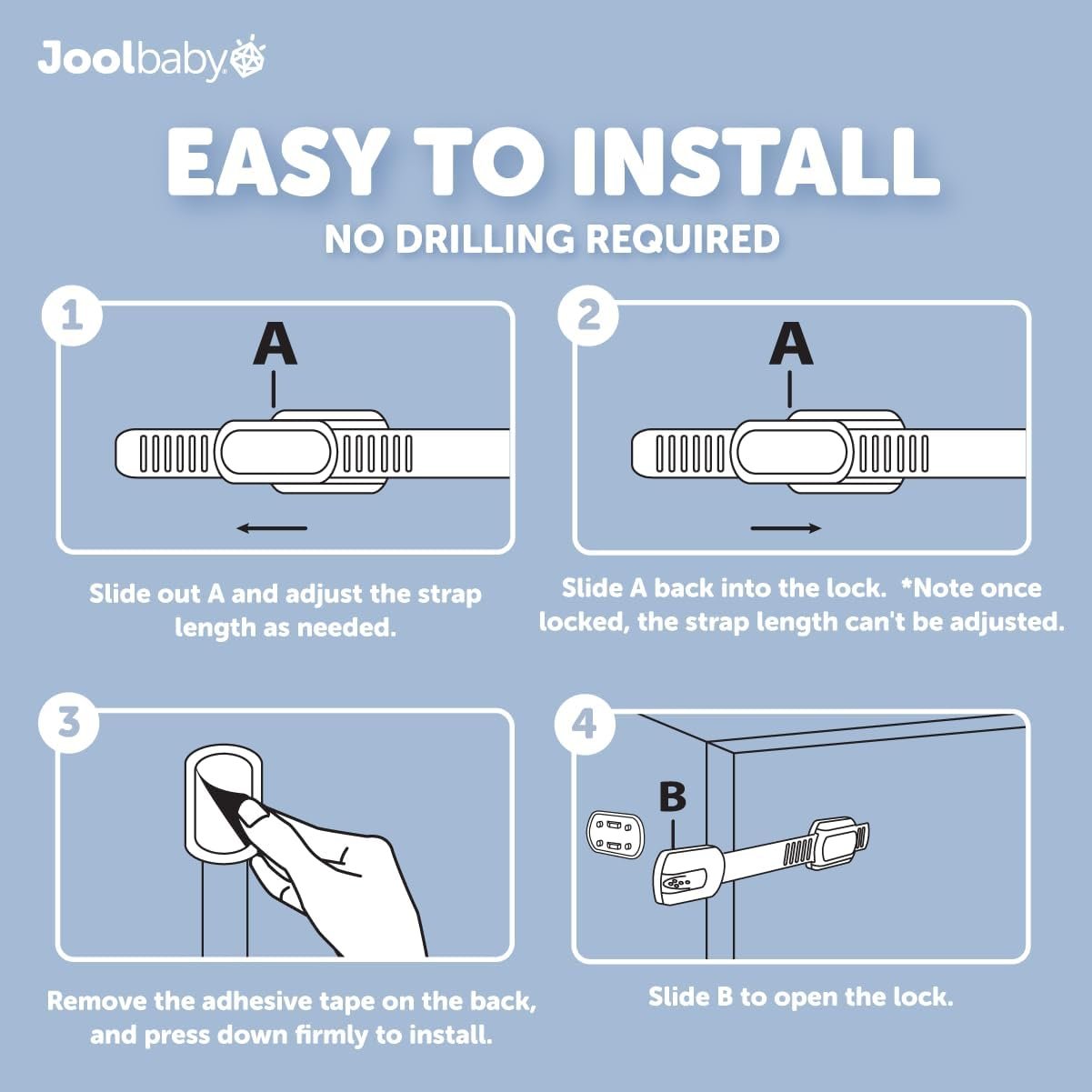 Joolbaby

EASY TO INSTALL

NO DRILLING REQUIRED

1

A

Slide out A and adjust the strap length as needed.

2

A

Slide A back into the lock. *Note once locked, the strap length can't be adjusted.

3

Remove the adhesive tape on the back, and press down firmly to install.

4

B

Slide B to open the lock.