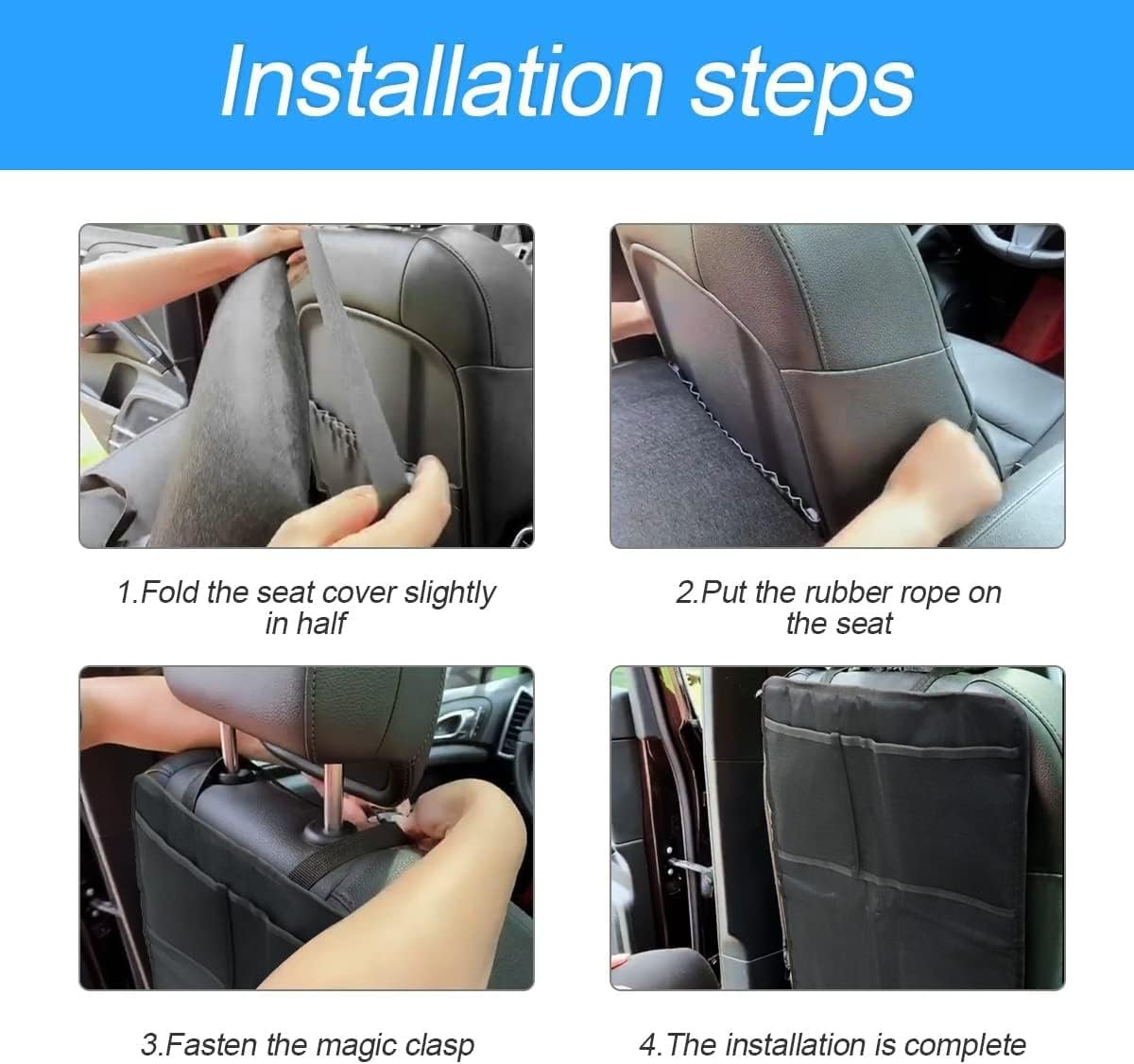 Installation steps

1.Fold the seat cover slightly in half

2.Put the rubber rope on the seat

3.Fasten the magic clasp

4.The installation is complete