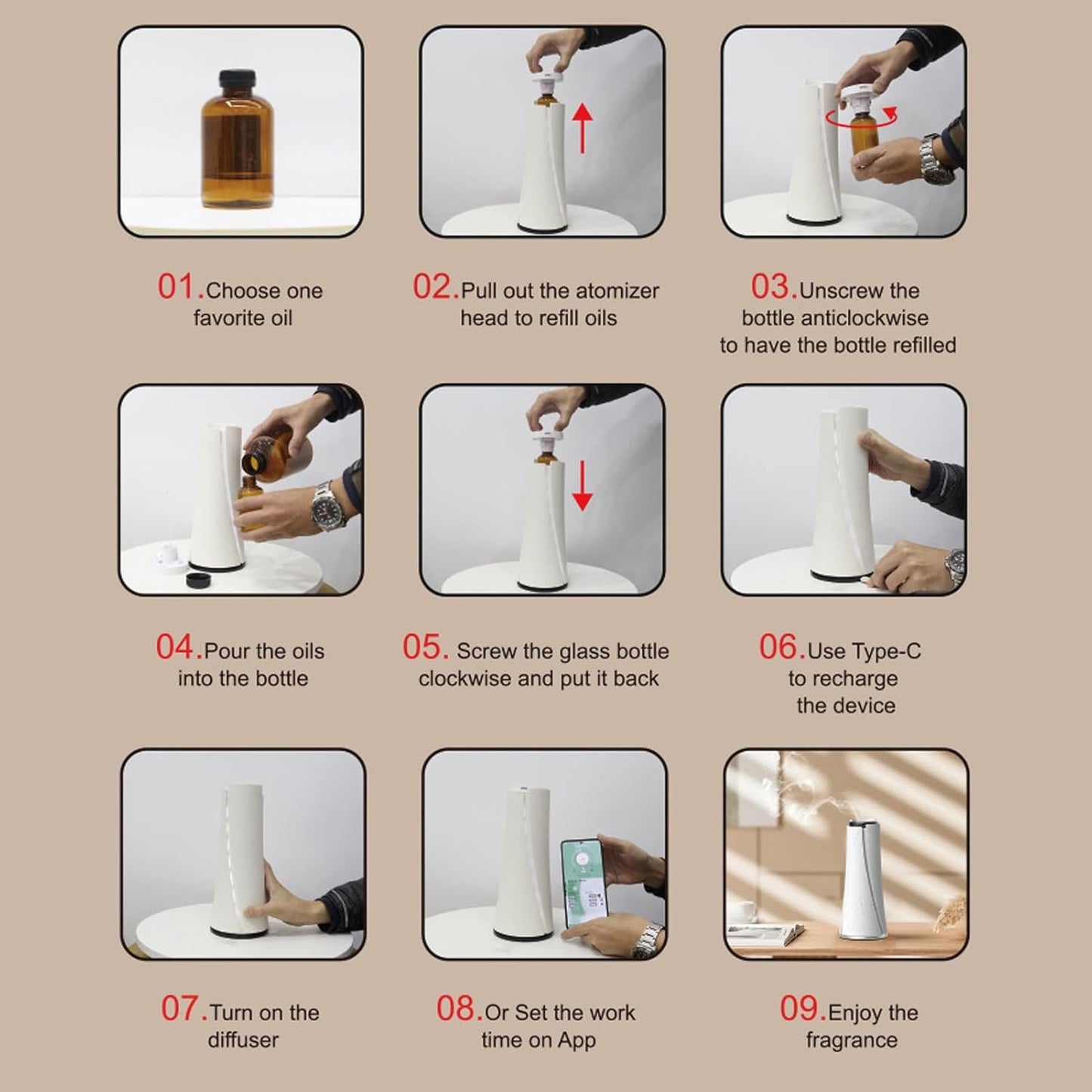 01.Choose one favorite oil

02.Pull out the atomizer head to refill oils

03.Unscrew the bottle anticlockwise to have the bottle refilled

04.Pour the oils into the bottle

05. Screw the glass bottle clockwise and put it back

06.Use Type-C to recharge the device

07.Turn on the diffuser

08.Or Set the work time on App

09.Enjoy the fragrance