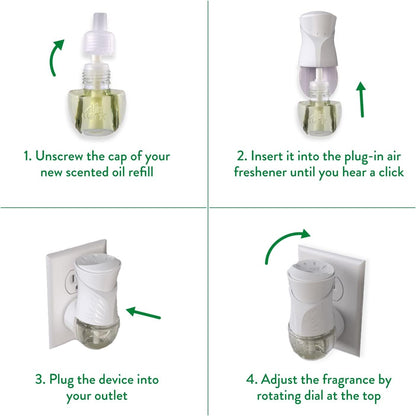 1. Unscrew the cap of your new scented oil refill

2. Insert it into the plug-in air freshener until you hear a click

3. Plug the device into your outlet

4. Adjust the fragrance by rotating dial at the top