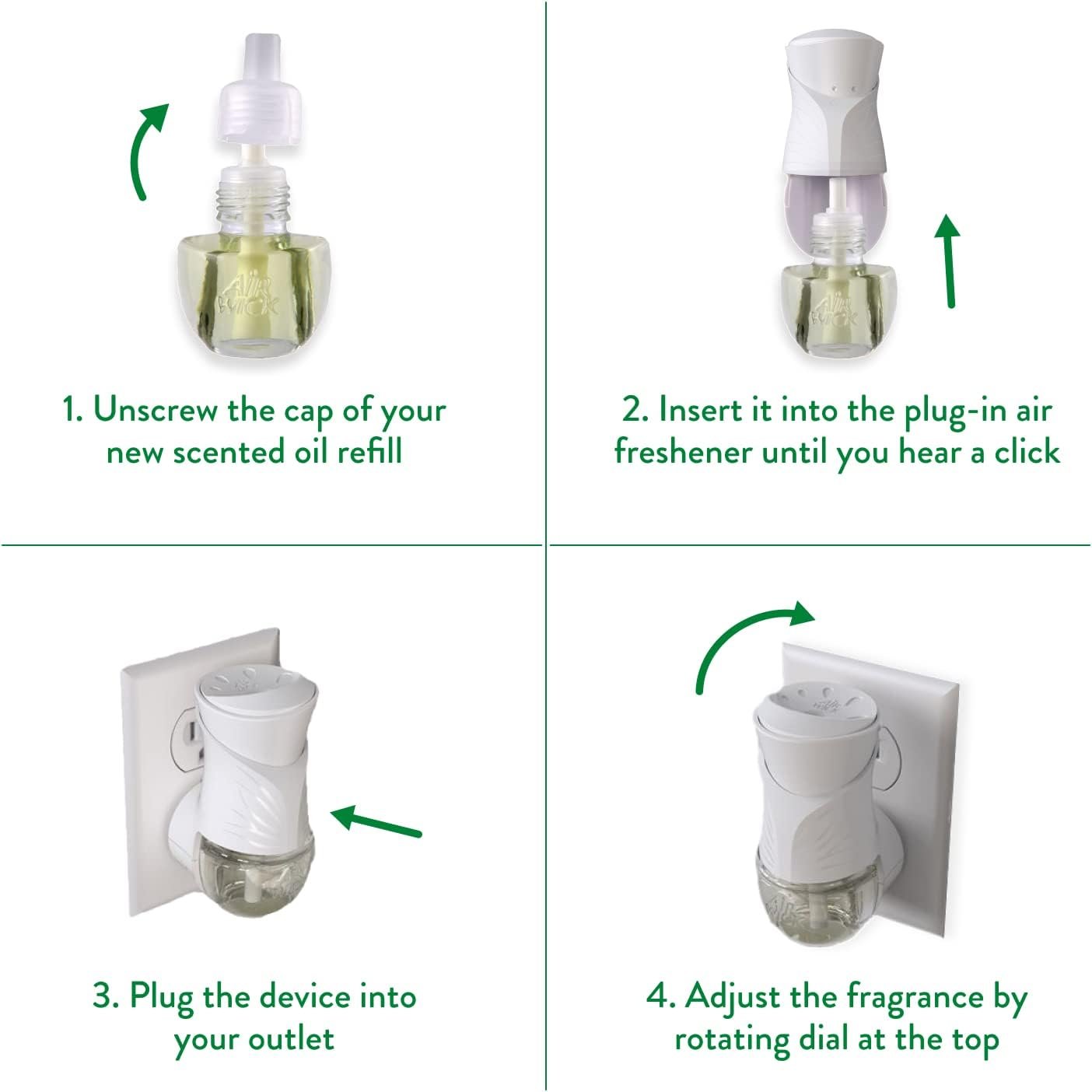 AIR WICK

1. Unscrew the cap of your new scented oil refill

AIR WICK

2. Insert it into the plug-in air freshener until you hear a click

3. Plug the device into your outlet

AIR WICK

4. Adjust the fragrance by rotating dial at the top