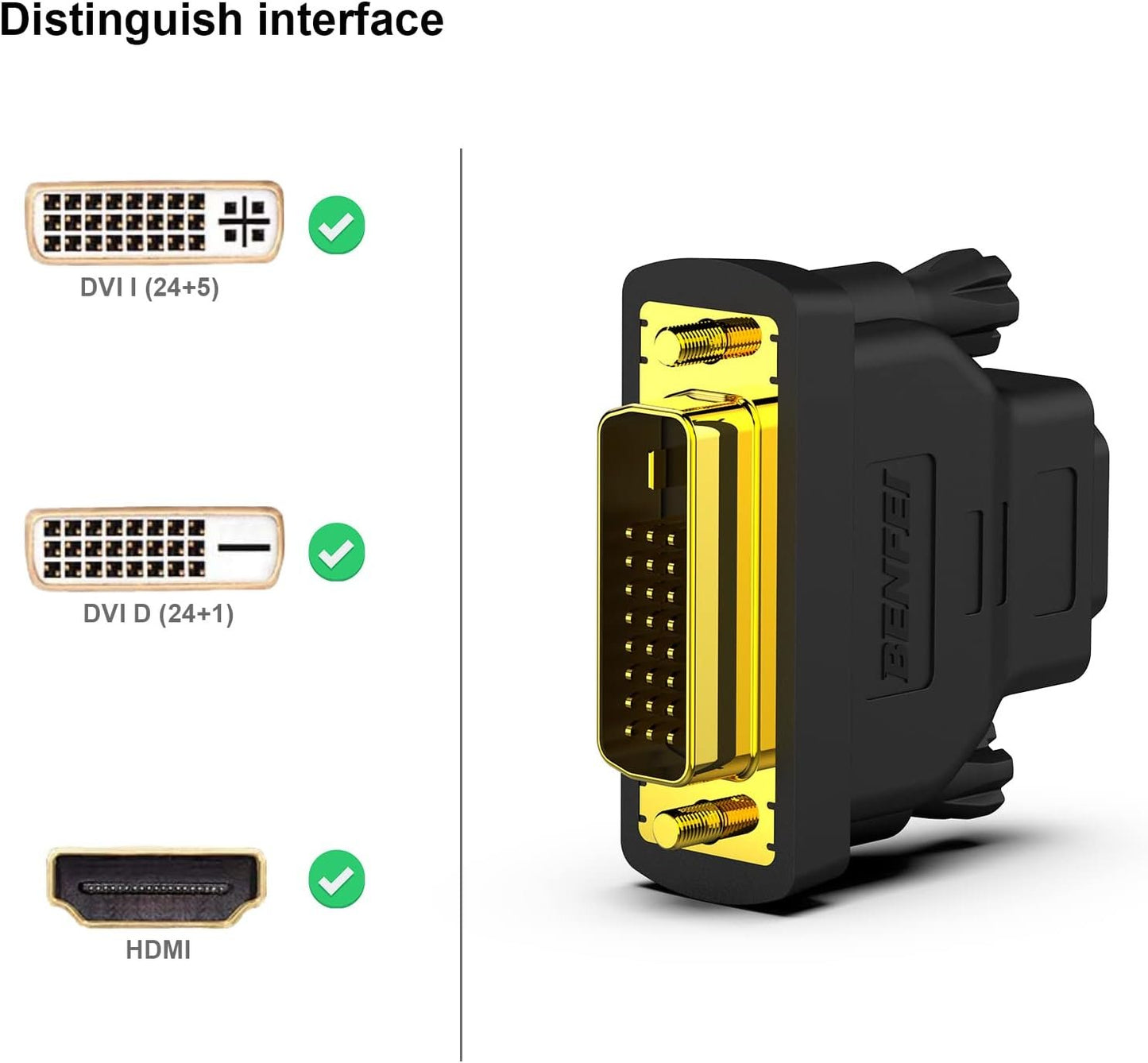 Distinguish interface

DVI I (24+5)

DVI D (24+1)

HDMI

BENFEI