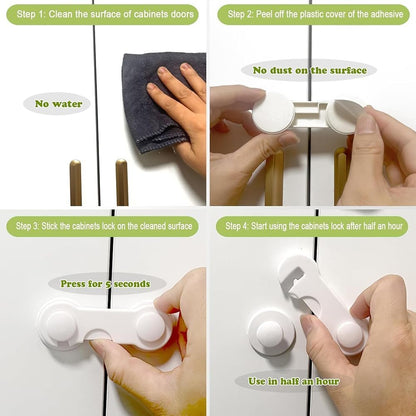 Step 1: Clean the surface of cabinets doors

No water

Step 2: Peel off the plastic cover of the adhesive

No dust on the surface

Step 3: Stick the cabinets lock on the cleaned surface

Press for 5 seconds

Step 4: Start using the cabinets lock after half an hour

Use in half an hour