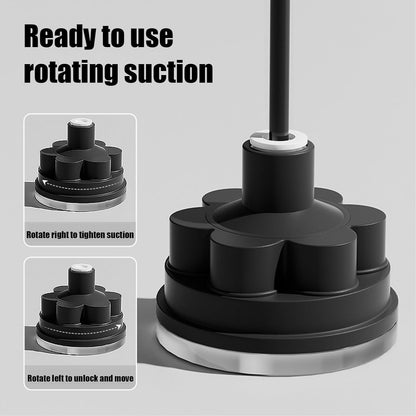 Ready to use rotating suction

Rotate right to tighten suction

Rotate left to unlock and move