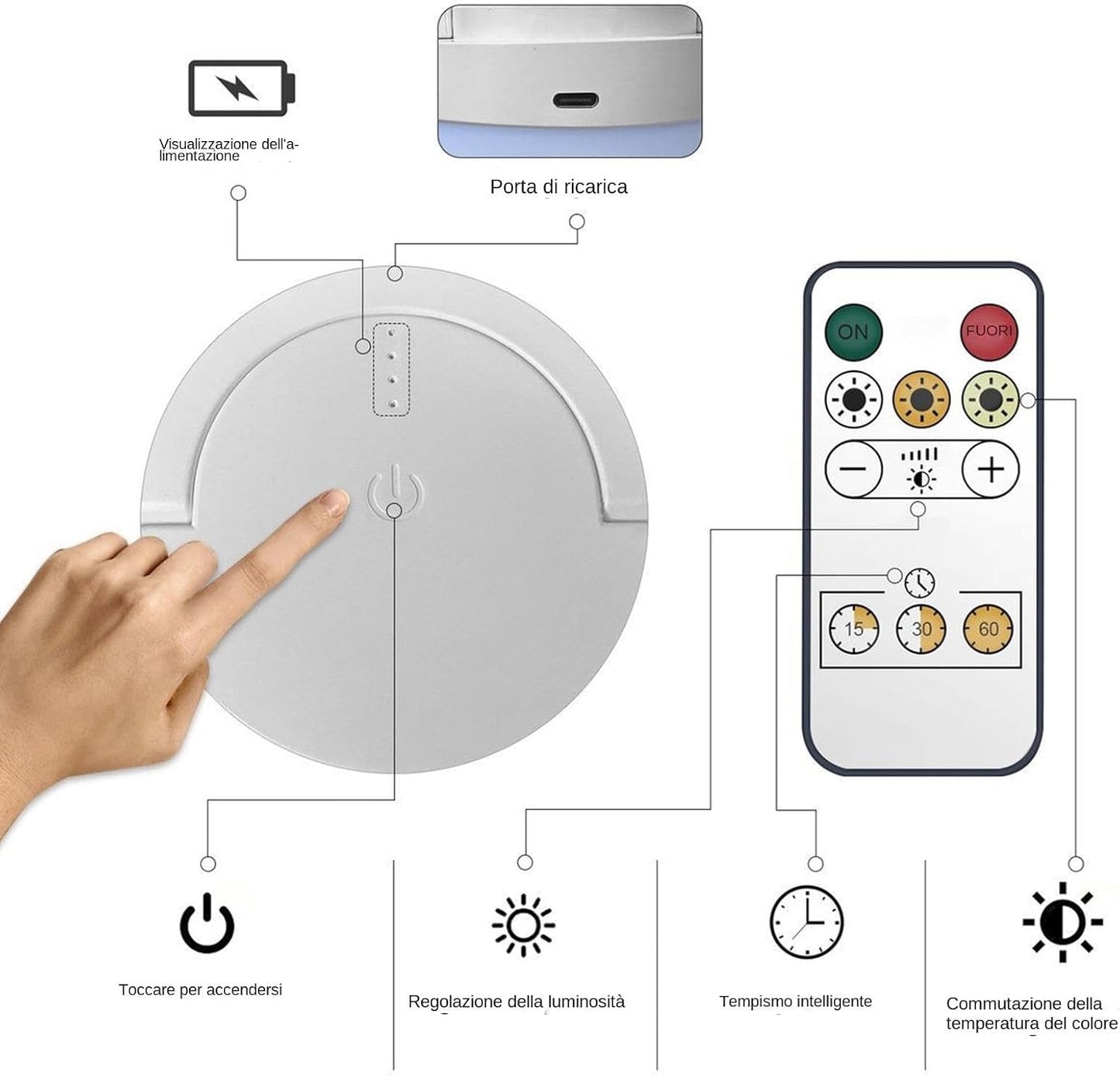 Visualizzazione dell'alimentazione

Porta di ricarica

ON

FUORI

15

30

60

Toccare per accendersi

Regolazione della luminosità

Tempismo intelligente

Commutazione della temperatura del colore