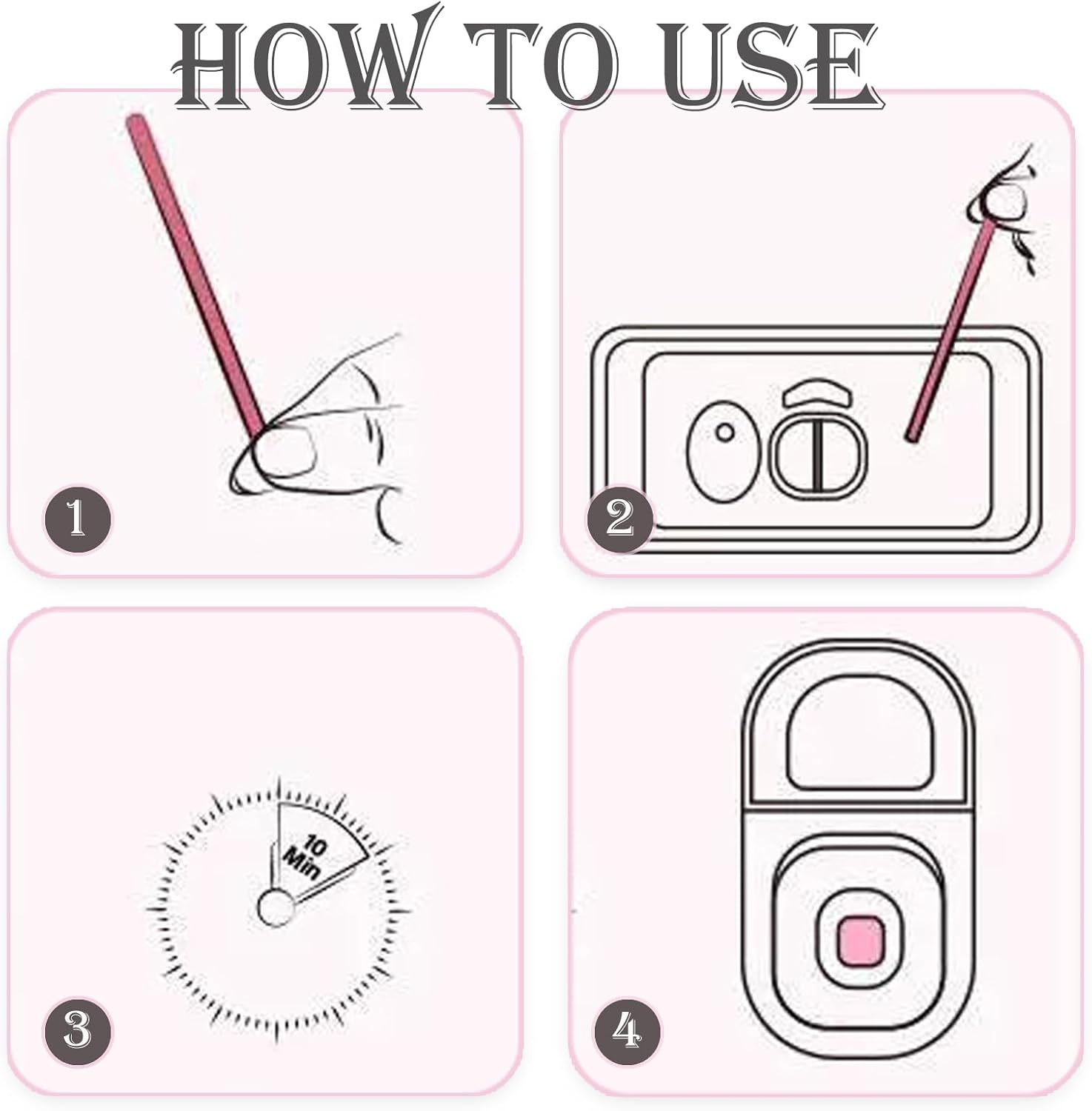 HOW TO USE

1

2

10 Min

3

4