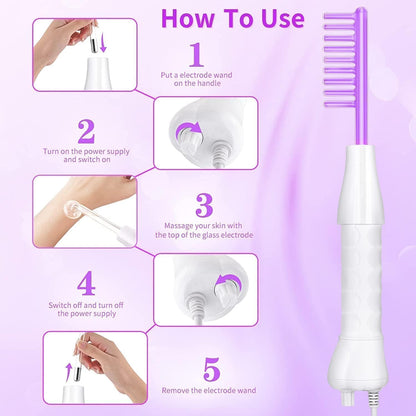 How To Use

1
Put a electrode wand on the handle

2
Turn on the power supply and switch on

3
Massage your skin with the top of the glass electrode

4
Switch off and turn off the power supply

5
Remove the electrode wand