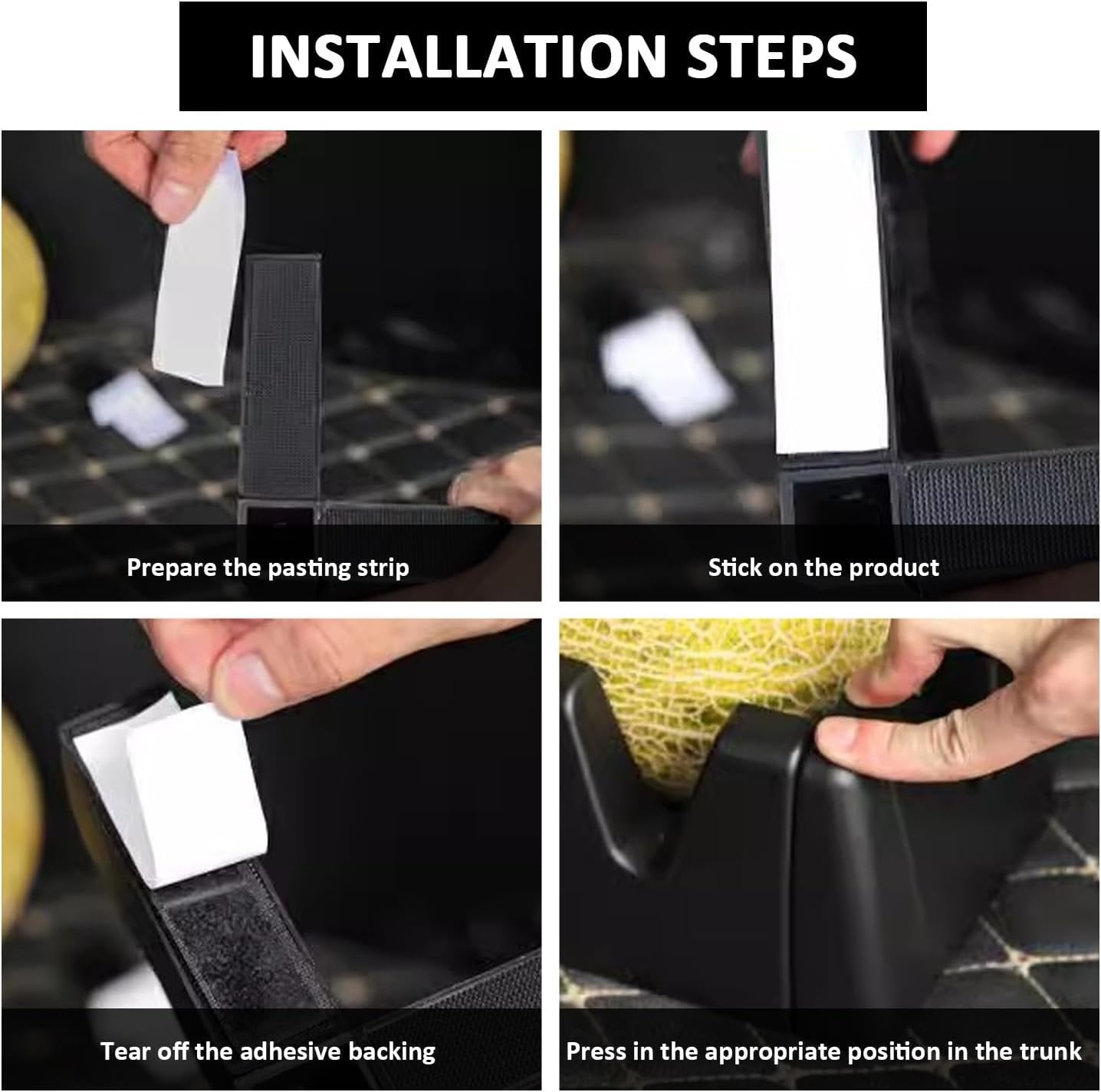 INSTALLATION STEPS

Prepare the pasting strip

Stick on the product

Tear off the adhesive backing

Press in the appropriate position in the trunk