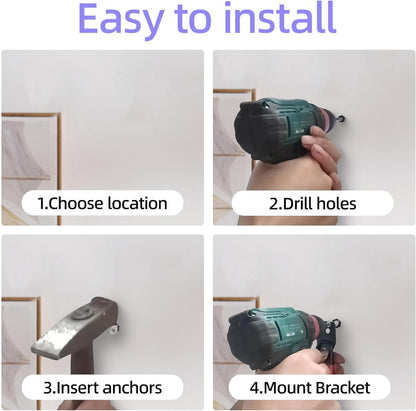 Easy to install

1.Choose location

2.Drill holes

3.Insert anchors

4.Mount Bracket