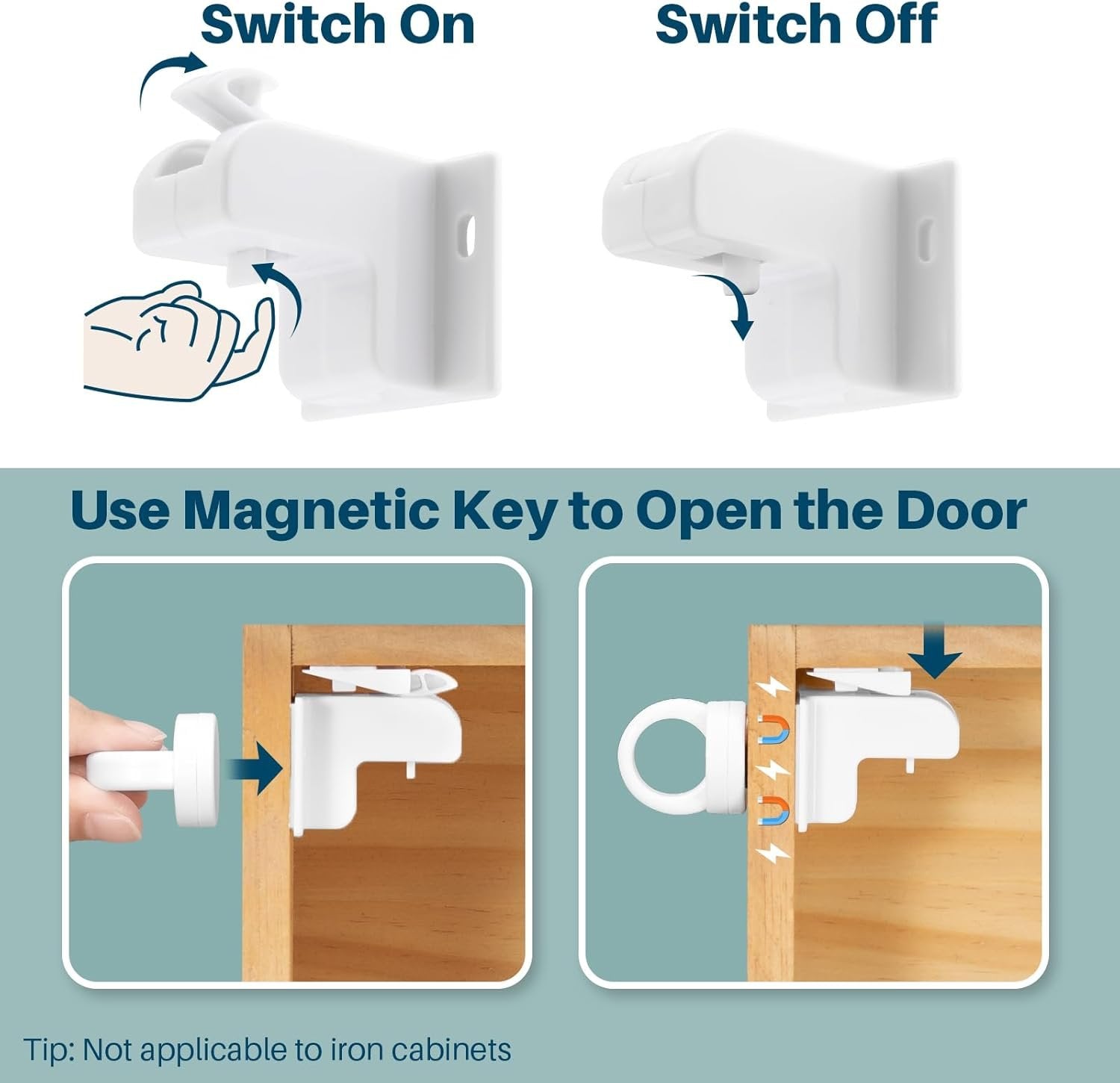 Switch On

Switch Off

Use Magnetic Key to Open the Door

Tip: Not applicable to iron cabinets