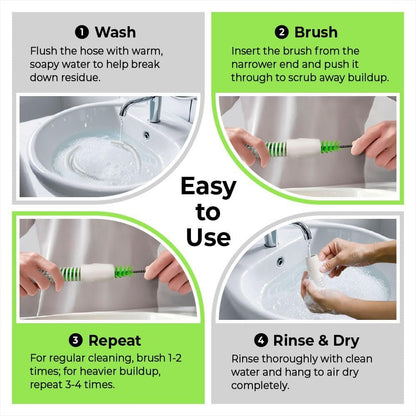 ❶ Wash
Flush the hose with warm, soapy water to help break down residue.

❷ Brush
Insert the brush from the narrower end and push it through to scrub away buildup.

Easy to Use

❸ Repeat
For regular cleaning, brush 1-2 times; for heavier buildup, repeat 3-4 times.

❹ Rinse & Dry
Rinse thoroughly with clean water and hang to air dry completely.