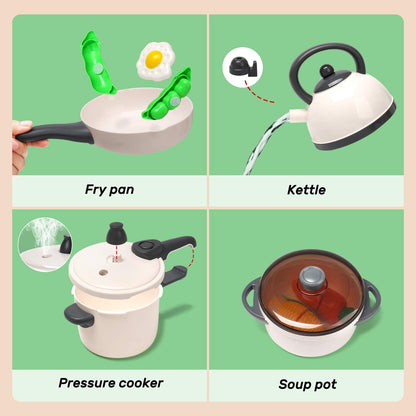 Fry pan

Kettle

Pressure cooker

Soup pot