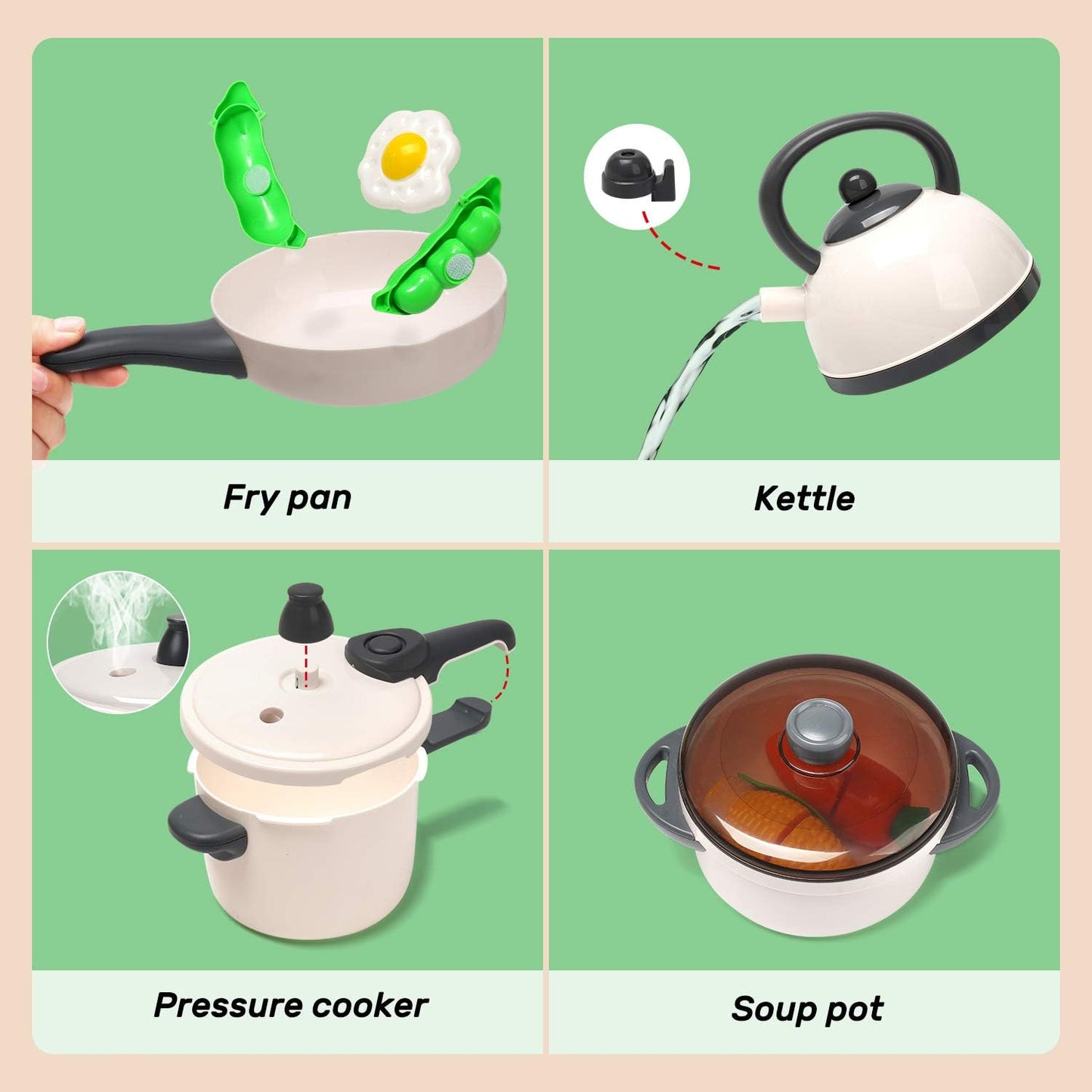 Fry pan

Kettle

Pressure cooker

Soup pot