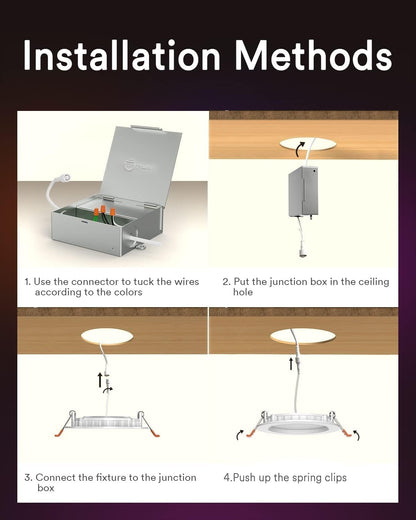 Installation Methods

1. Use the connector to tuck the wires according to the colors

2. Put the junction box in the ceiling hole

3. Connect the fixture to the junction box

4.Push up the spring clips