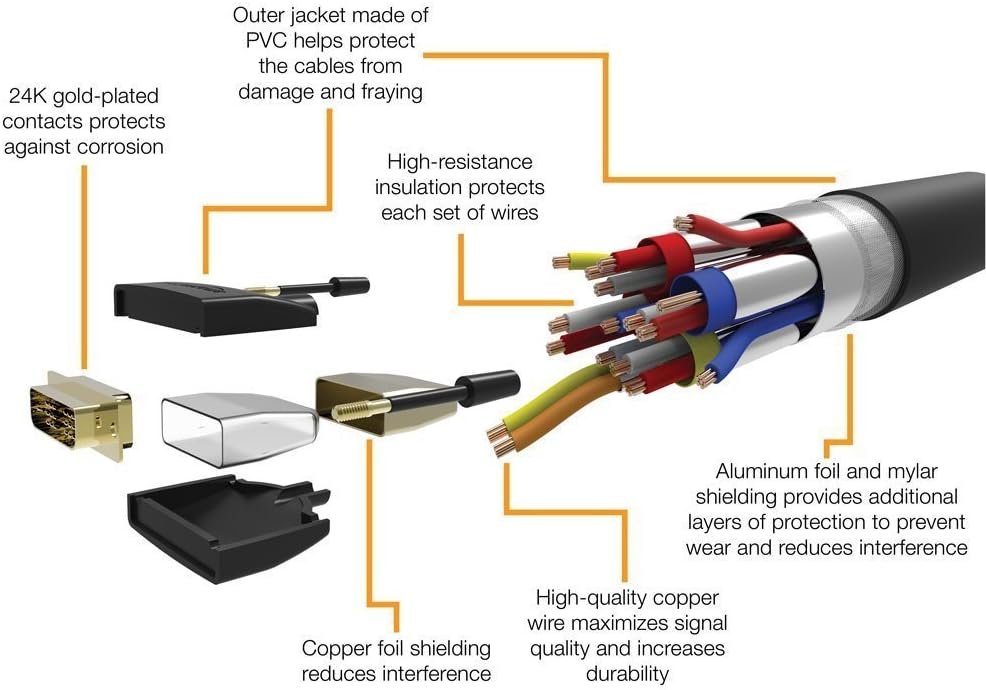 Outer jacket made of PVC helps protect the cables from damage and fraying

24K gold-plated contacts protects against corrosion

High-resistance insulation protects each set of wires

Aluminum foil and mylar shielding provides additional layers of protection to prevent wear and reduces interference

High-quality copper wire maximizes signal quality and increases durability

Copper foil shielding reduces interference