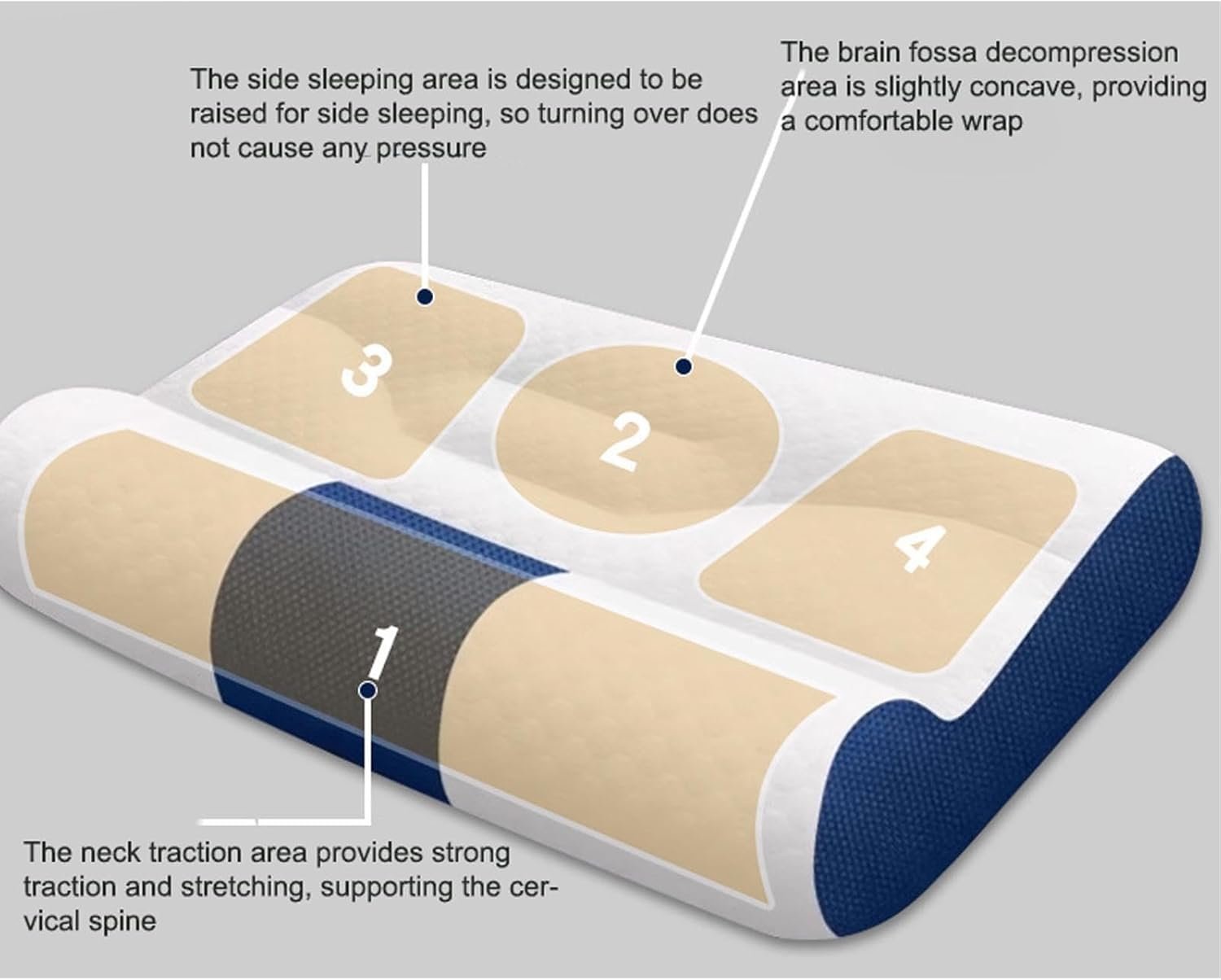 The side sleeping area is designed to be raised for side sleeping, so turning over does not cause any pressure

The brain fossa decompression area is slightly concave, providing a comfortable wrap

3

2

4

1

The neck traction area provides strong traction and stretching, supporting the cervical spine