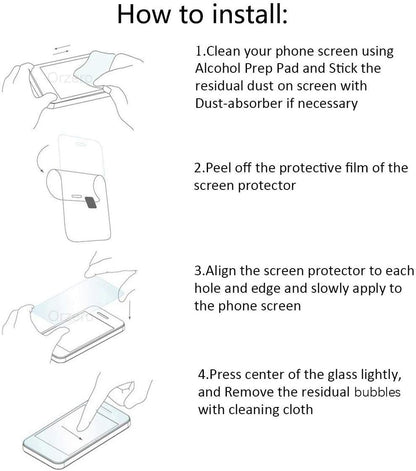 How to install:

Orzero

1.Clean your phone screen using Alcohol Prep Pad and Stick the residual dust on screen with Dust-absorber if necessary

2.Peel off the protective film of the screen protector

Orzero

3.Align the screen protector to each hole and edge and slowly apply to the phone screen

4.Press center of the glass lightly, and Remove the residual bubbles with cleaning cloth