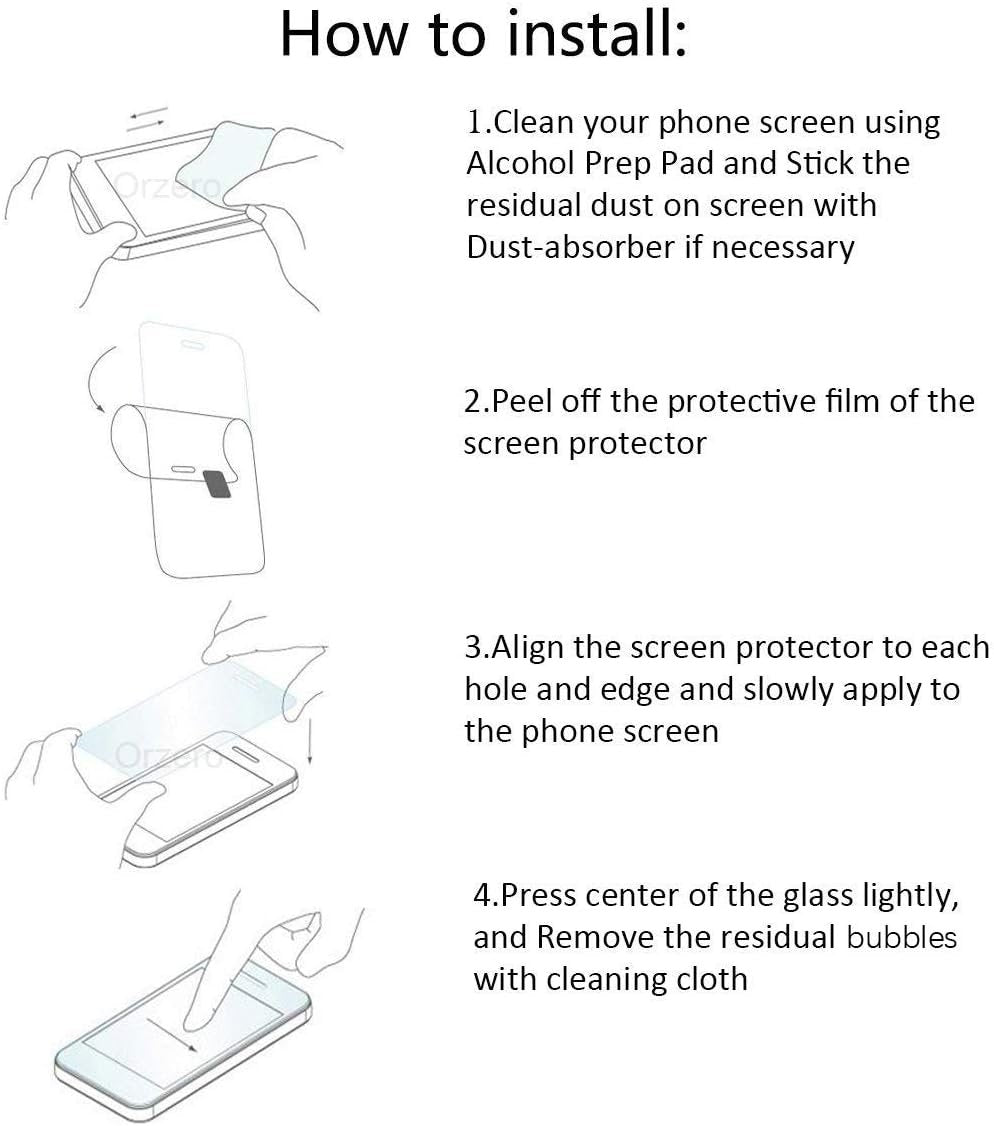 How to install:

Orzero

1.Clean your phone screen using Alcohol Prep Pad and Stick the residual dust on screen with Dust-absorber if necessary

2.Peel off the protective film of the screen protector

Orzero

3.Align the screen protector to each hole and edge and slowly apply to the phone screen

4.Press center of the glass lightly, and Remove the residual bubbles with cleaning cloth