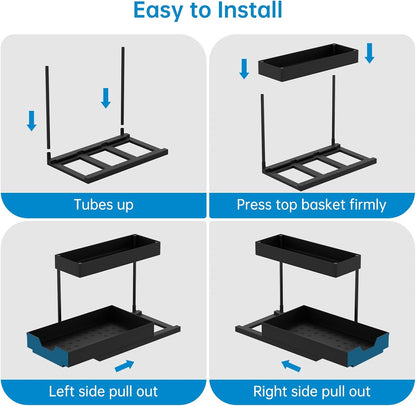 Easy to Install

Tubes up

Press top basket firmly

Left side pull out

Right side pull out