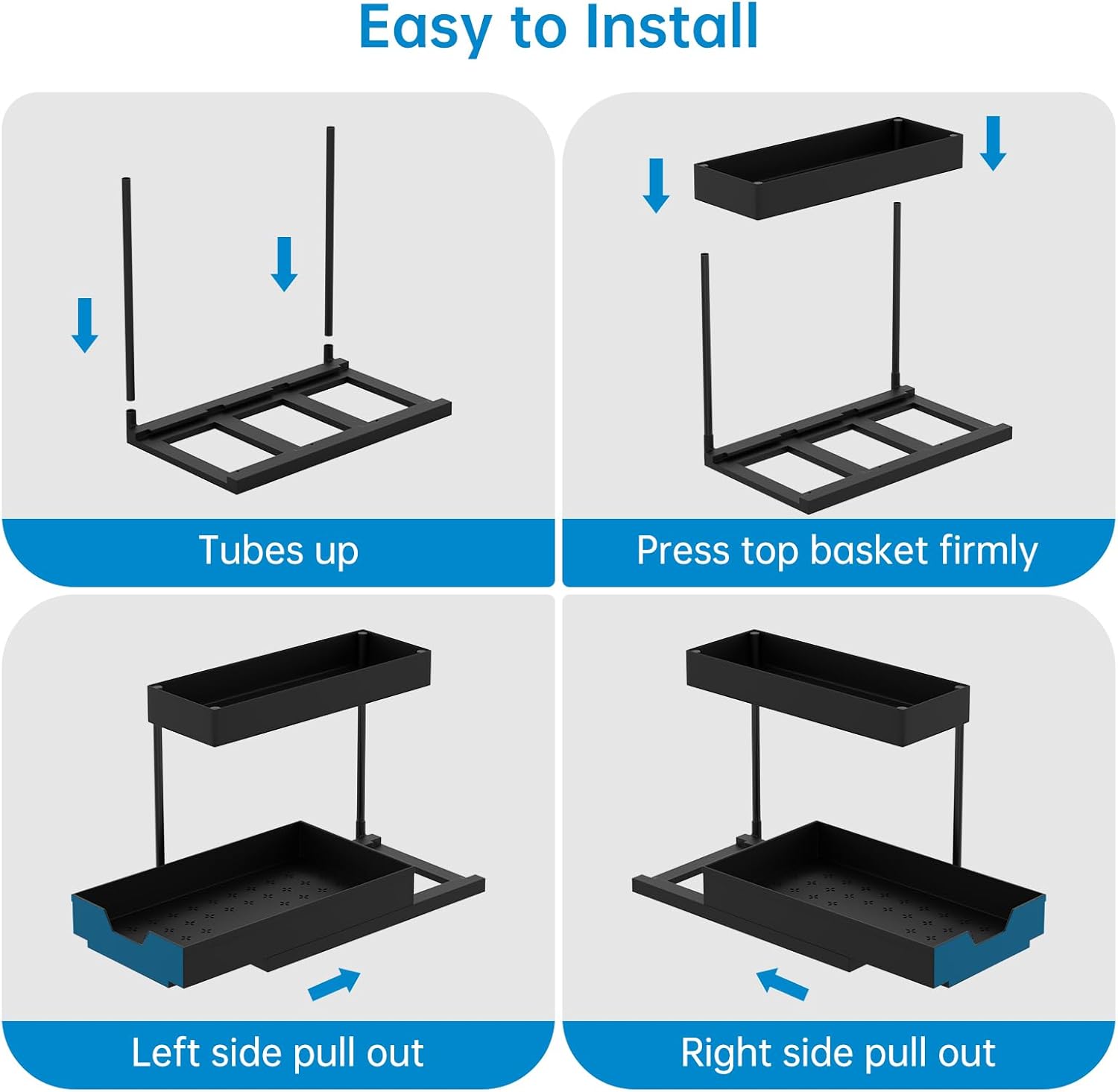 Easy to Install

Tubes up

Press top basket firmly

Left side pull out

Right side pull out