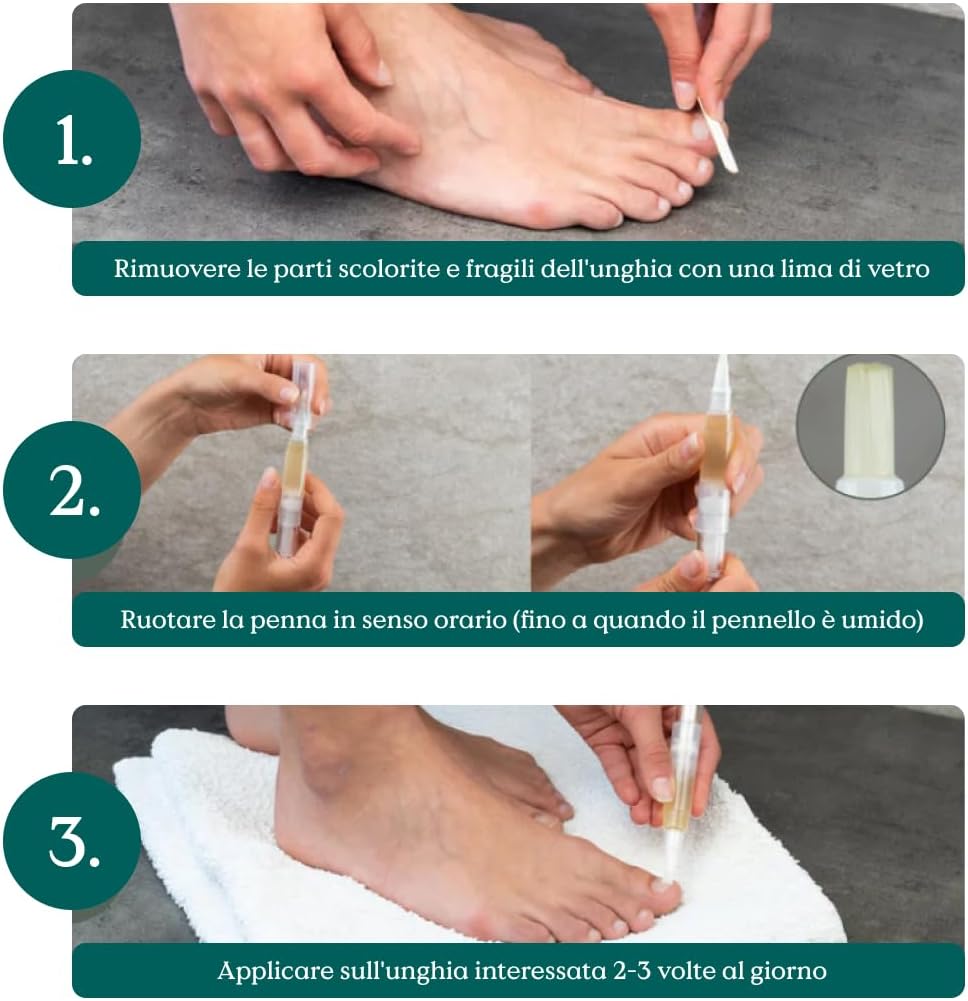 1.

Rimuovere le parti scolorite e fragili dell'unghia con una lima di vetro

2.

Ruotare la penna in senso orario (fino a quando il pennello è umido)

3.

Applicare sull'unghia interessata 2-3 volte al giorno