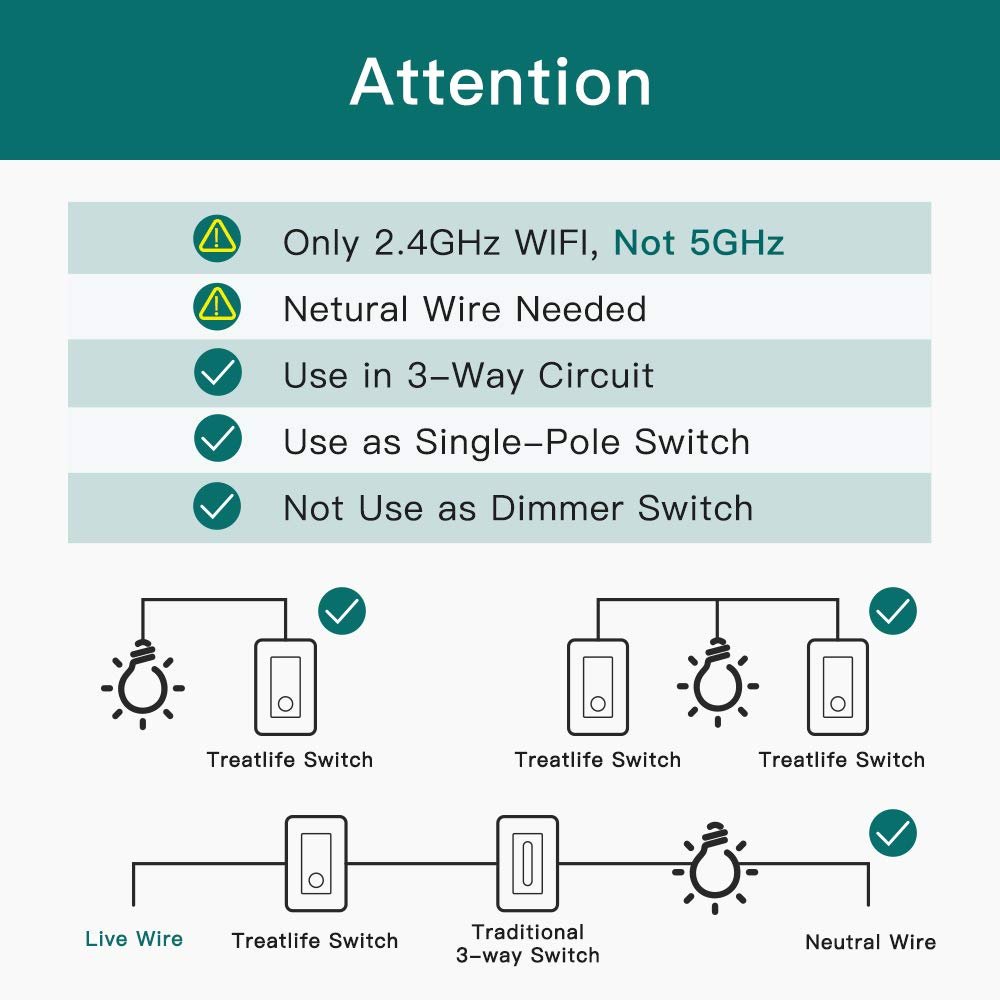 Attention

Only 2.4GHz WIFI, Not 5GHz

Netural Wire Needed

Use in 3-Way Circuit

Use as Single-Pole Switch

Not Use as Dimmer Switch

Treatlife Switch

Treatlife Switch

Treatlife Switch

Live Wire

Treatlife Switch

Traditional 3-way Switch

Neutral Wire