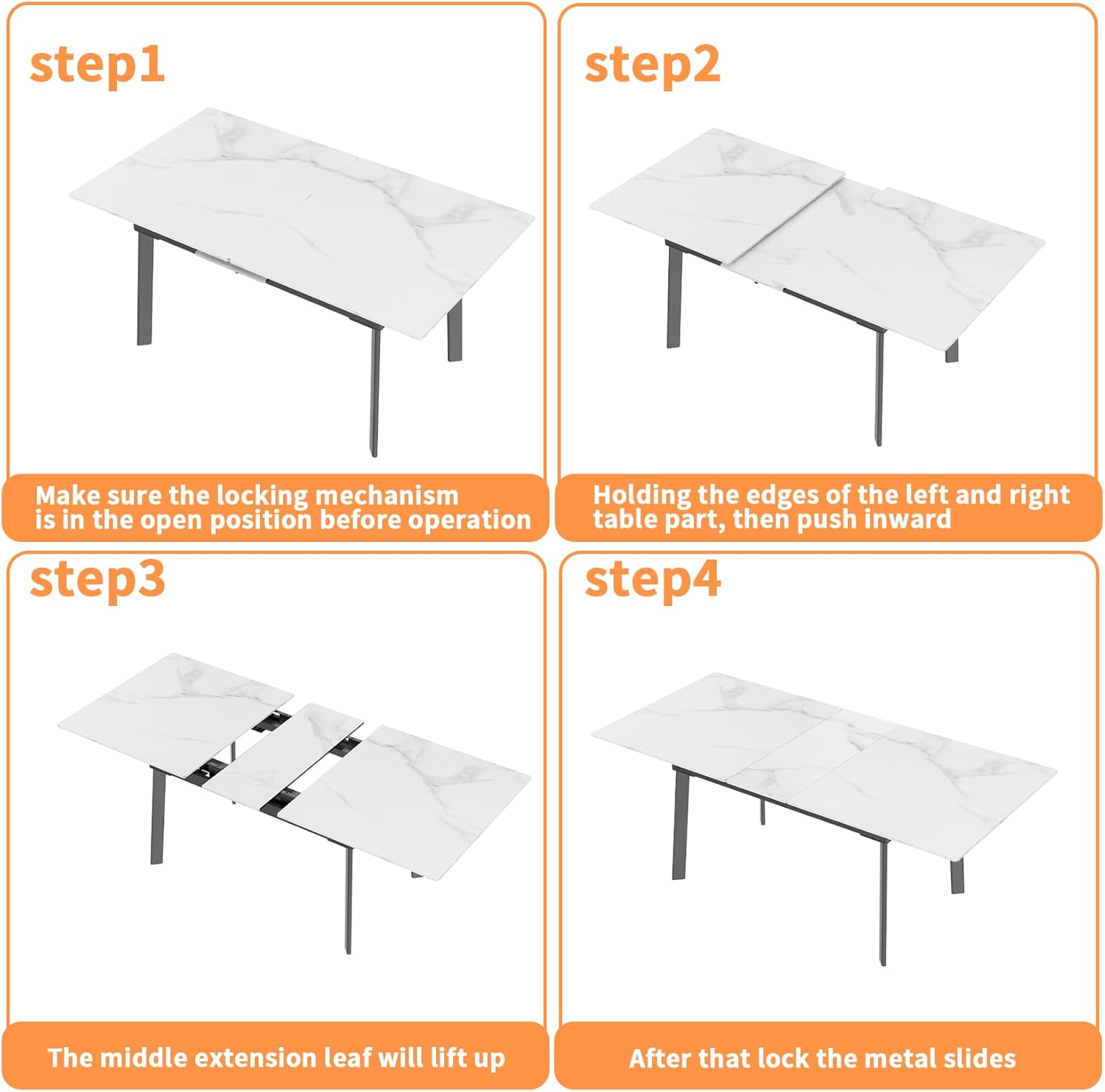 step1

Make sure the locking mechanism is in the open position before operation

step2

Holding the edges of the left and right table part, then push inward

step3

The middle extension leaf will lift up

step4

After that lock the metal slides