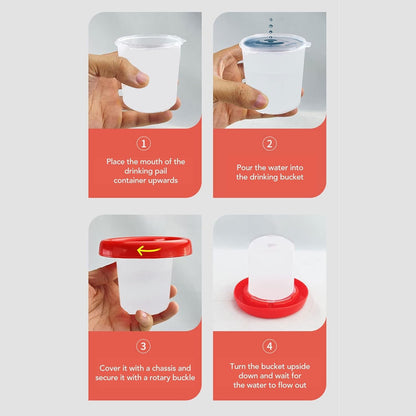 ①

Place the mouth of the drinking pail container upwards

②

Pour the water into the drinking bucket

③

Cover it with a chassis and secure it with a rotary buckle

④

Turn the bucket upside down and wait for the water to flow out