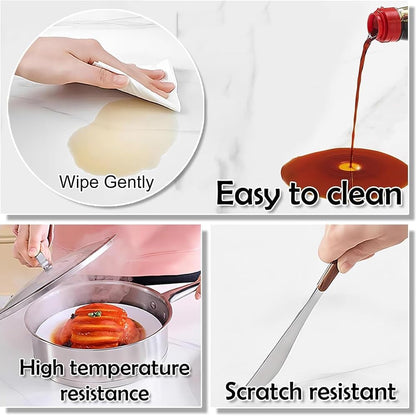 Wipe Gently

Easy to clean

High temperature resistance

Scratch resistant