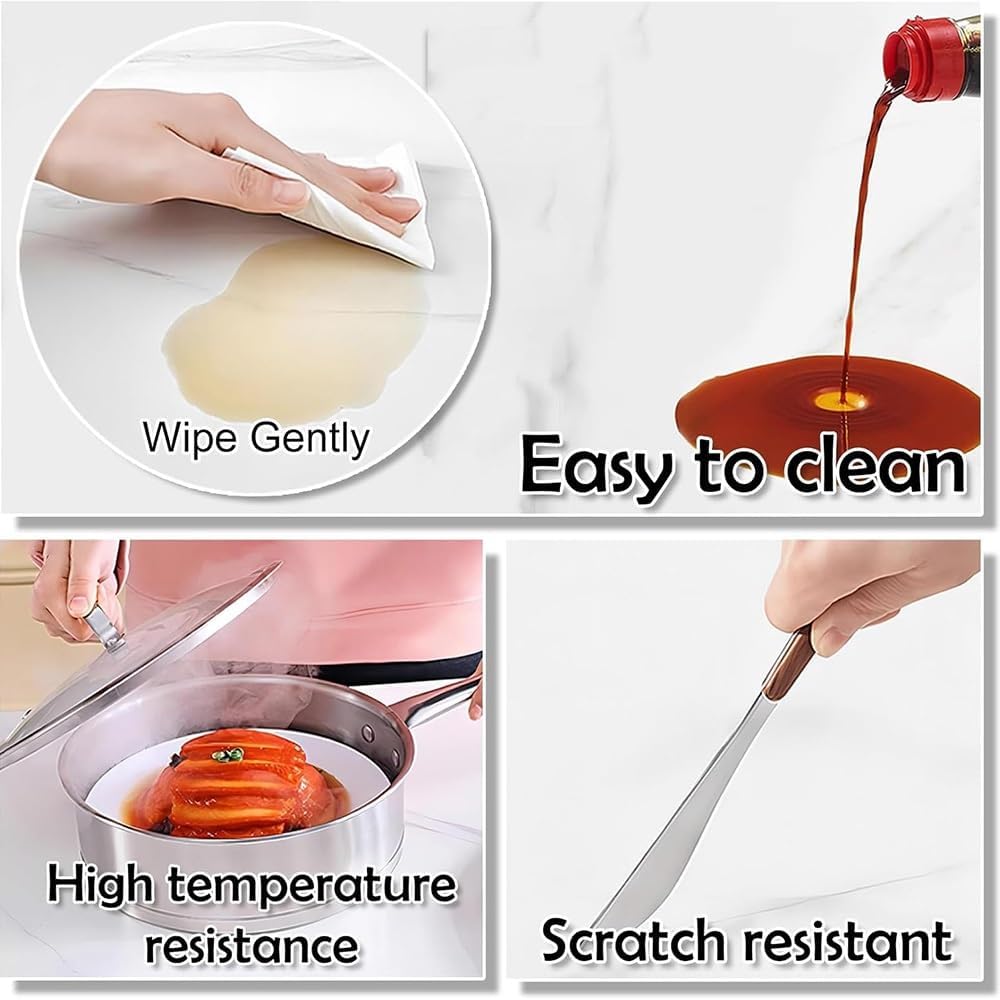 Wipe Gently

Easy to clean

High temperature resistance

Scratch resistant