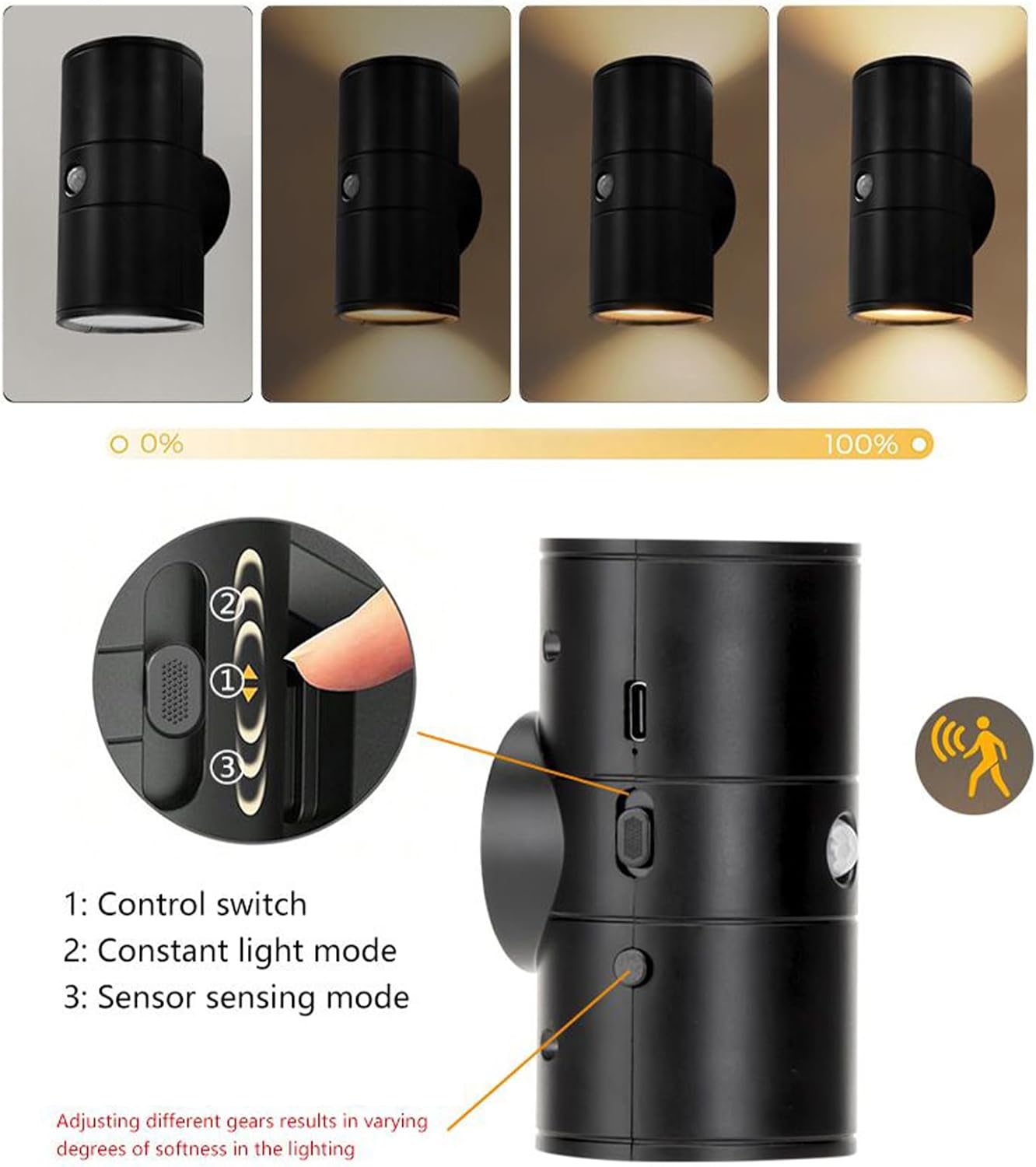 0%

100%

2

1

3

1: Control switch
2: Constant light mode
3: Sensor sensing mode

Adjusting different gears results in varying degrees of softness in the lighting