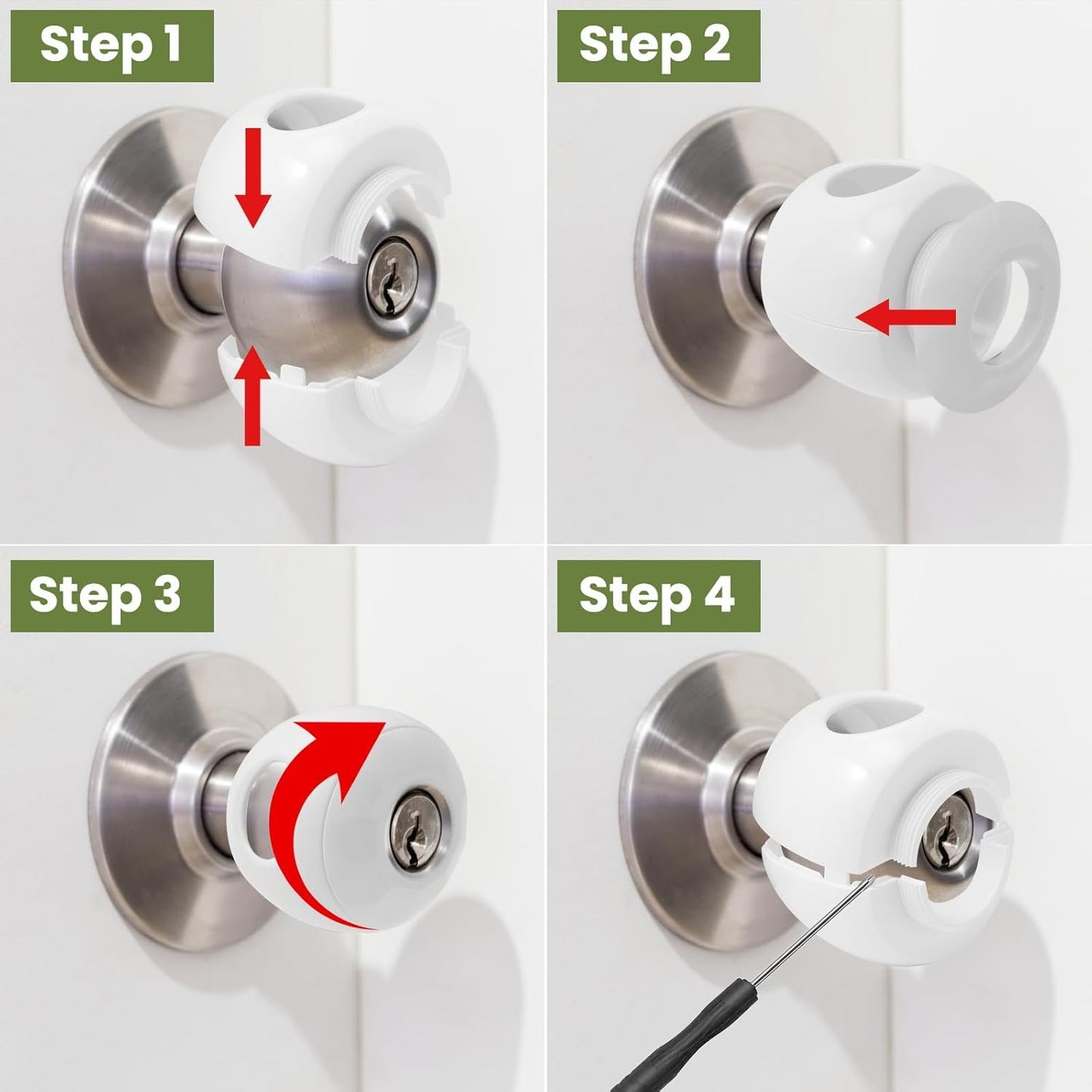 Step 1

Step 2

Step 3

Step 4