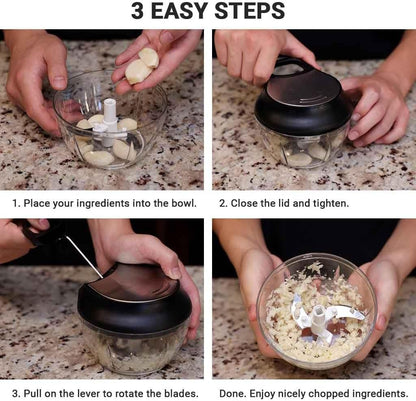 3 EASY STEPS

1. Place your ingredients into the bowl.

2. Close the lid and tighten.

3. Pull on the lever to rotate the blades.

Done. Enjoy nicely chopped ingredients.