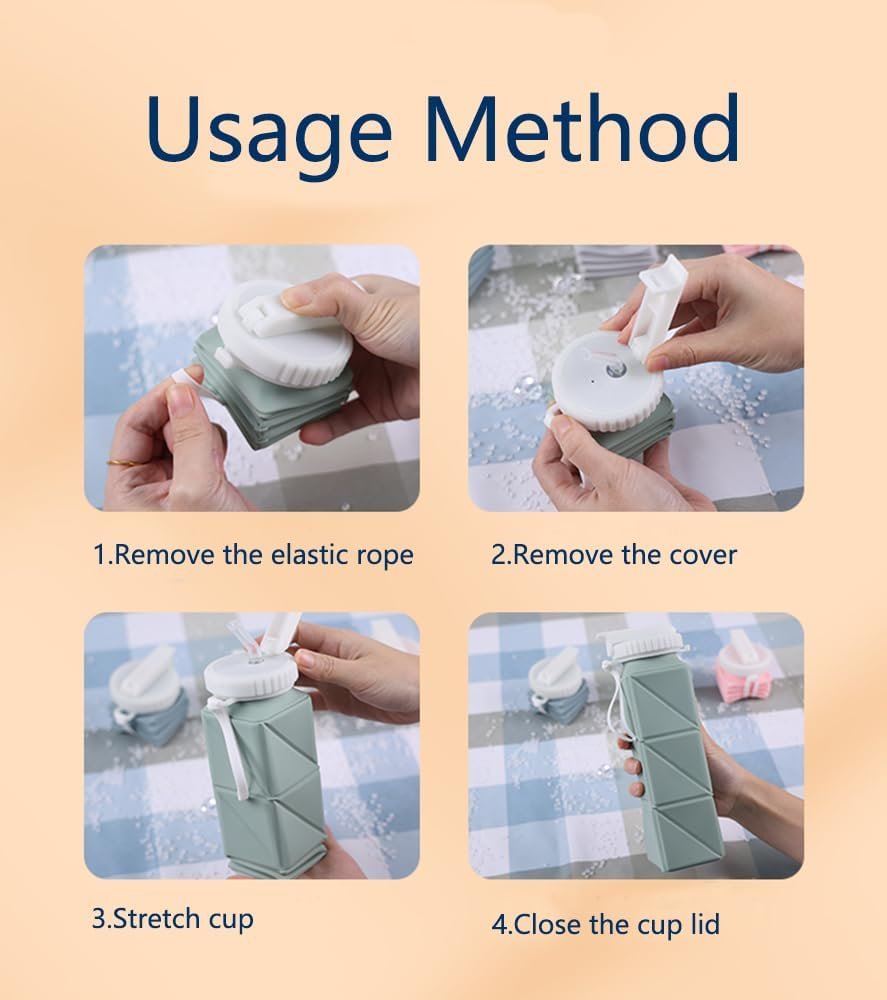 Usage Method

1.Remove the elastic rope

2.Remove the cover

3.Stretch cup

4.Close the cup lid